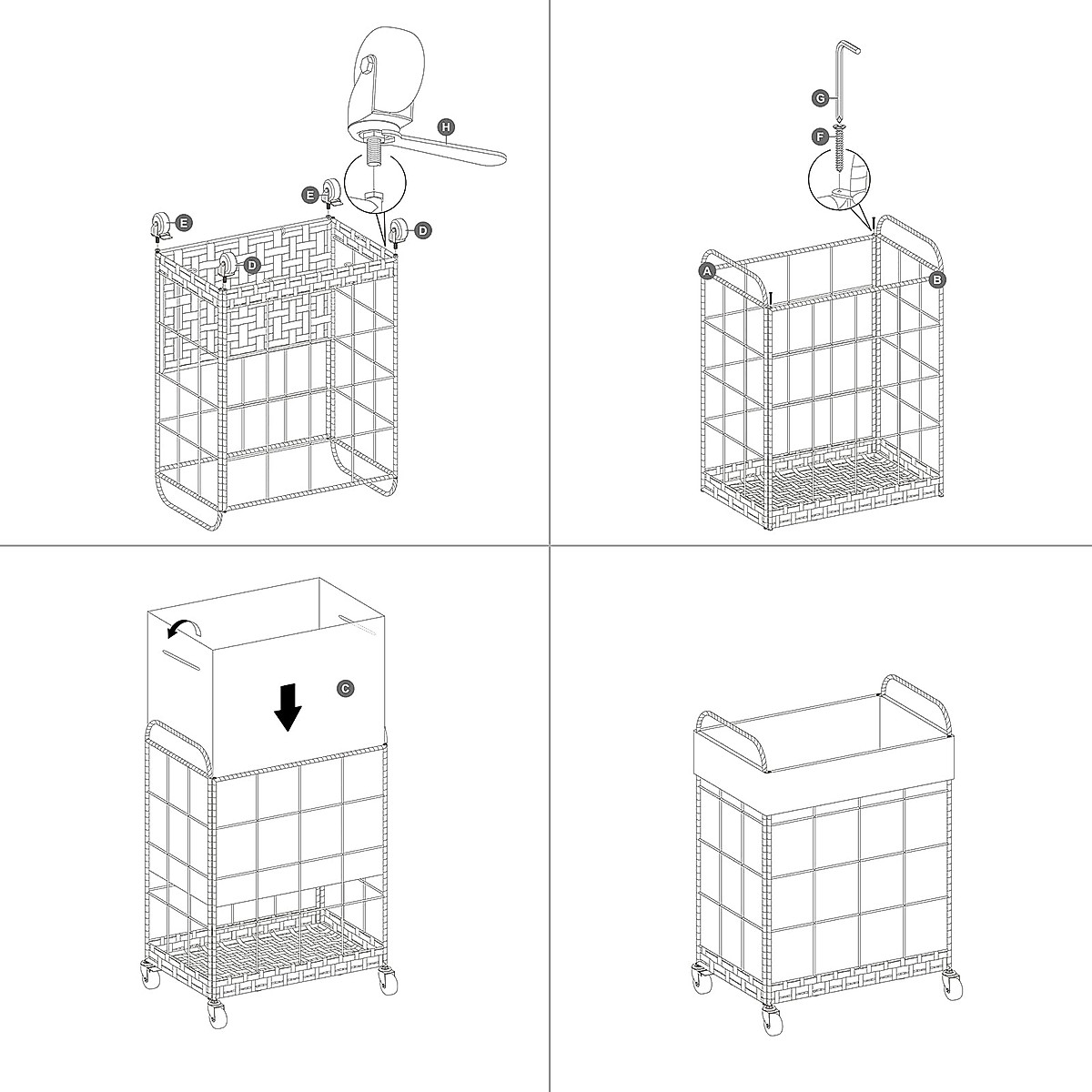 H
E
E
D
D

G
F
A
B

C