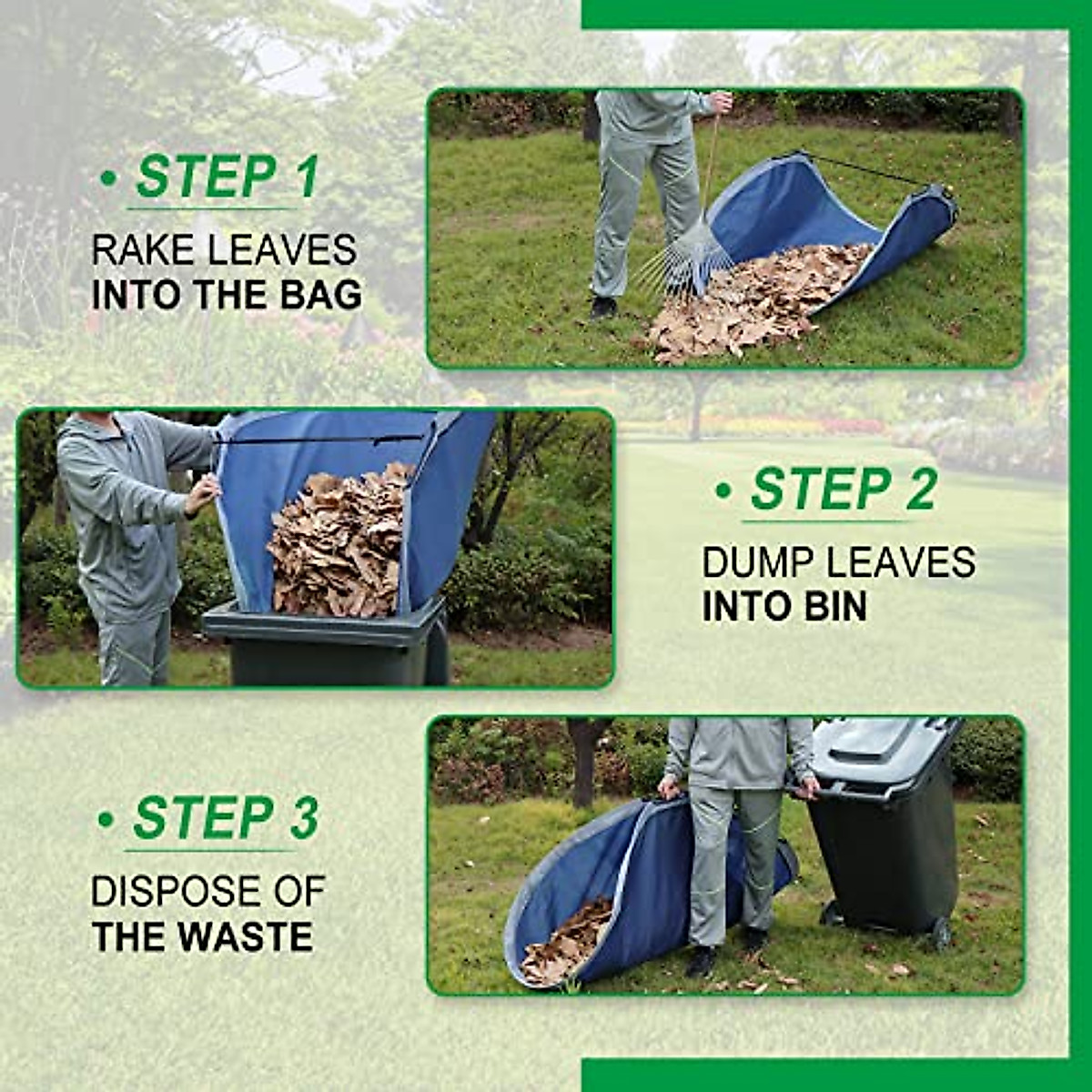 • STEP 1

RAKE LEAVES
INTO THE BAG

• STEP 2

DUMP LEAVES
INTO BIN

• STEP 3

DISPOSE OF
THE WASTE