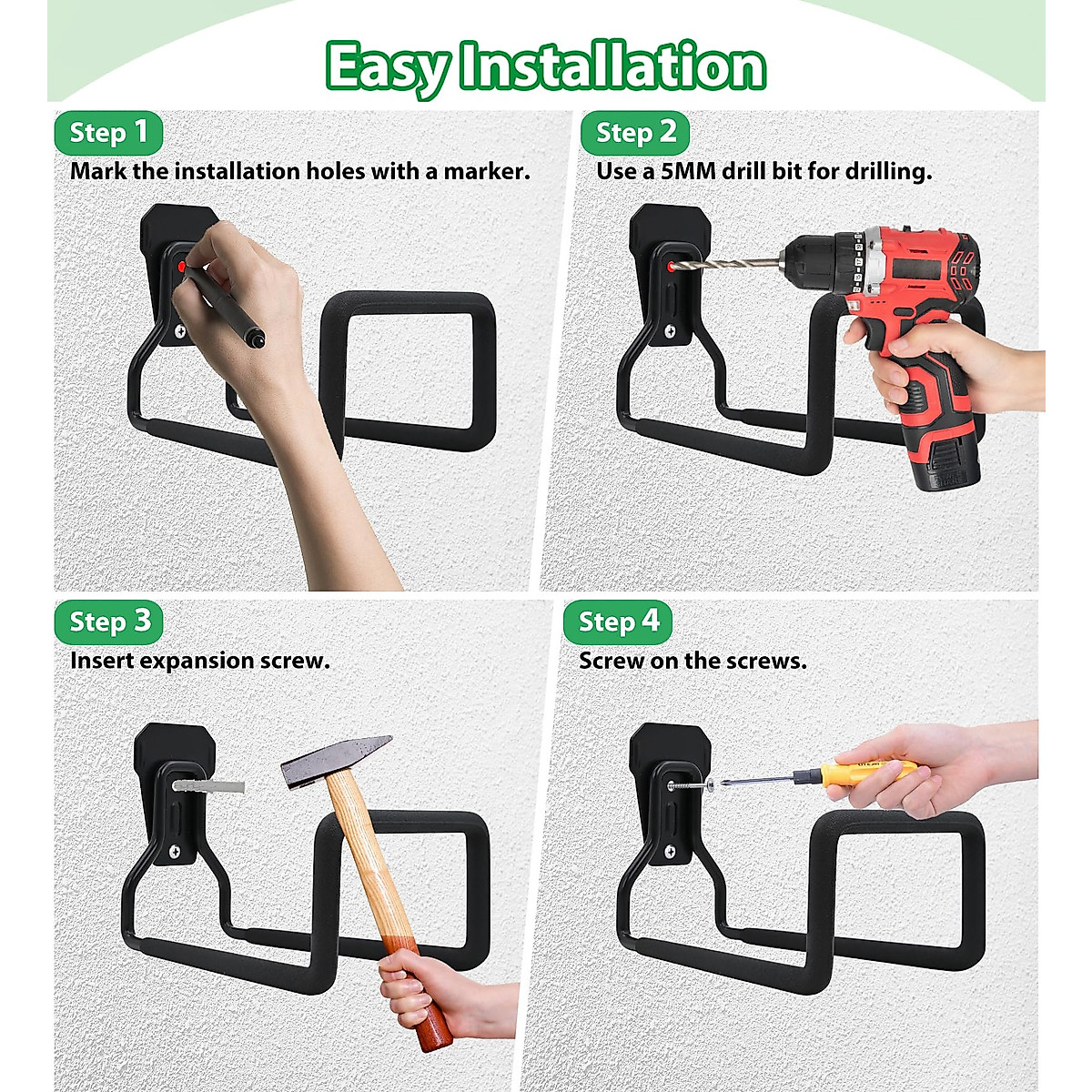 Easy Installation

Step 1
Mark the installation holes with a marker.

Step 2
Use a 5MM drill bit for drilling.

Step 3
Insert expansion screw.

Step 4
Screw on the screws.