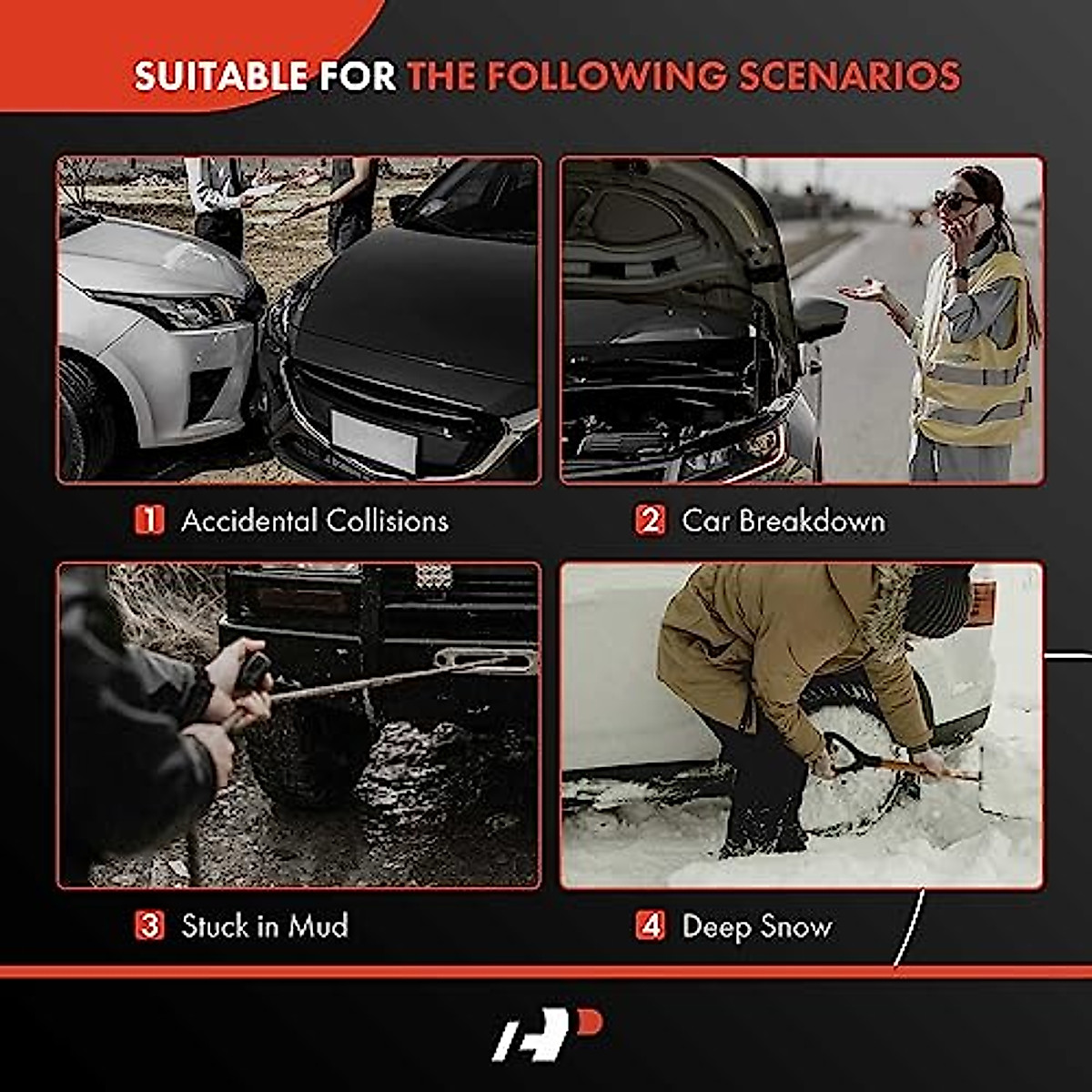 SUITABLE FOR THE FOLLOWING SCENARIOS

1 Accidental Collisions

2 Car Breakdown

3 Stuck in Mud

4 Deep Snow