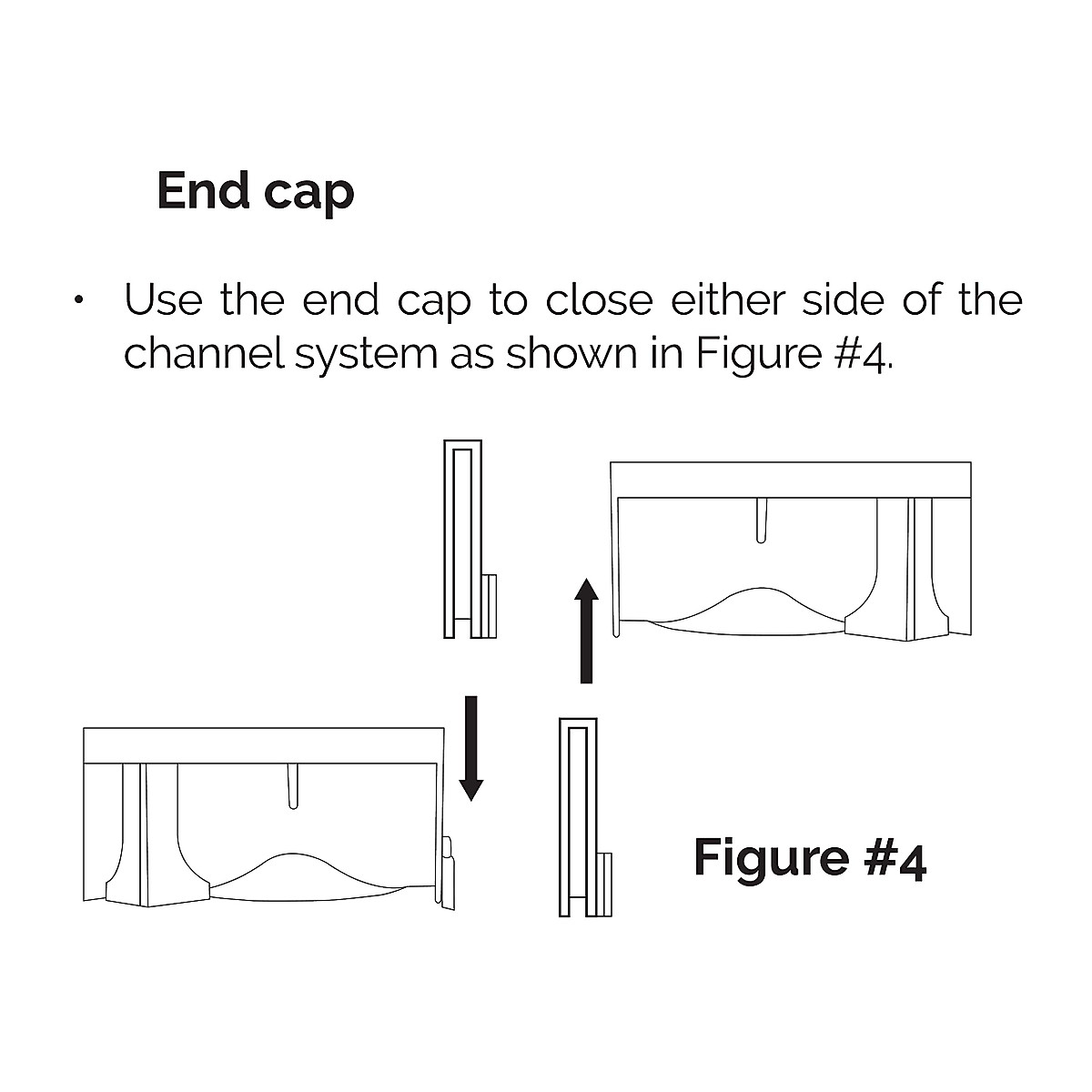 End cap

• Use the end cap to close either side of the channel system as shown in Figure #4.

Figure #4