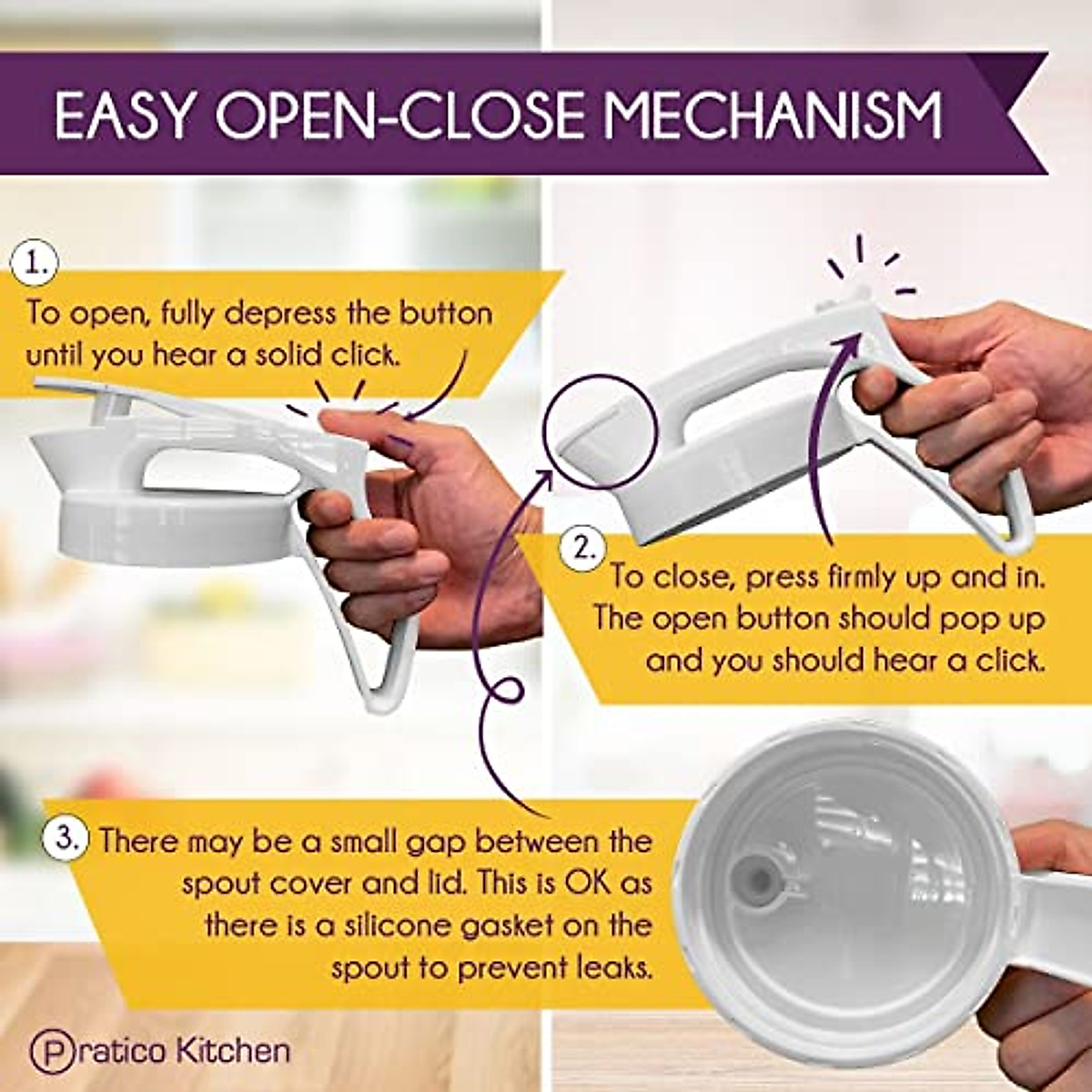 EASY OPEN-CLOSE MECHANISM

1.
To open, fully depress the button until you hear a solid click.

2.
To close, press firmly up and in. The open button should pop up and you should hear a click.

3.
There may be a small gap between the spout cover and lid. This is OK as there is a silicone gasket on the spout to prevent leaks.

Pratico Kitchen