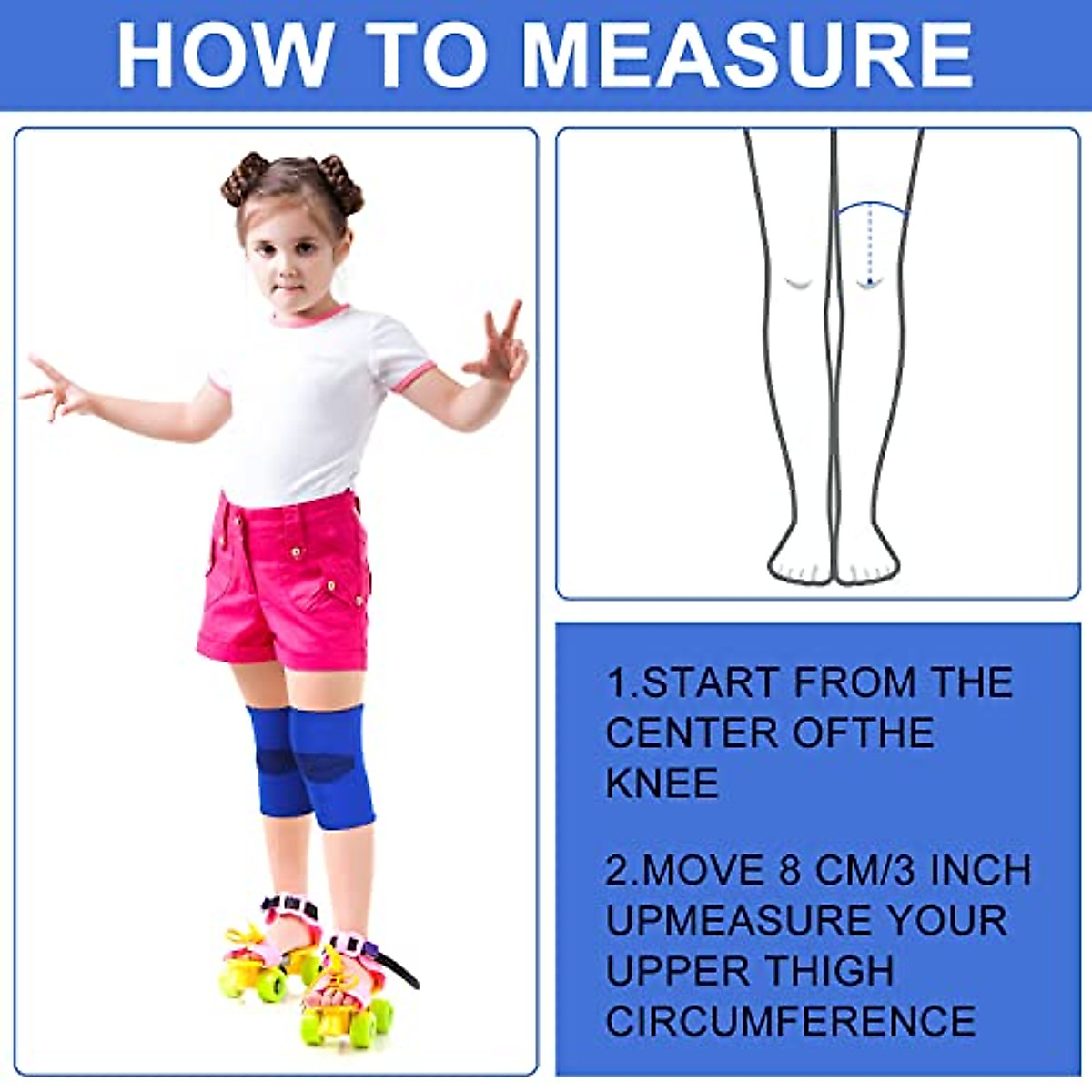 HOW TO MEASURE

1.START FROM THE CENTER OFTHE KNEE

2.MOVE 8 CM/3 INCH UPMEASURE YOUR UPPER THIGH CIRCUMFERENCE