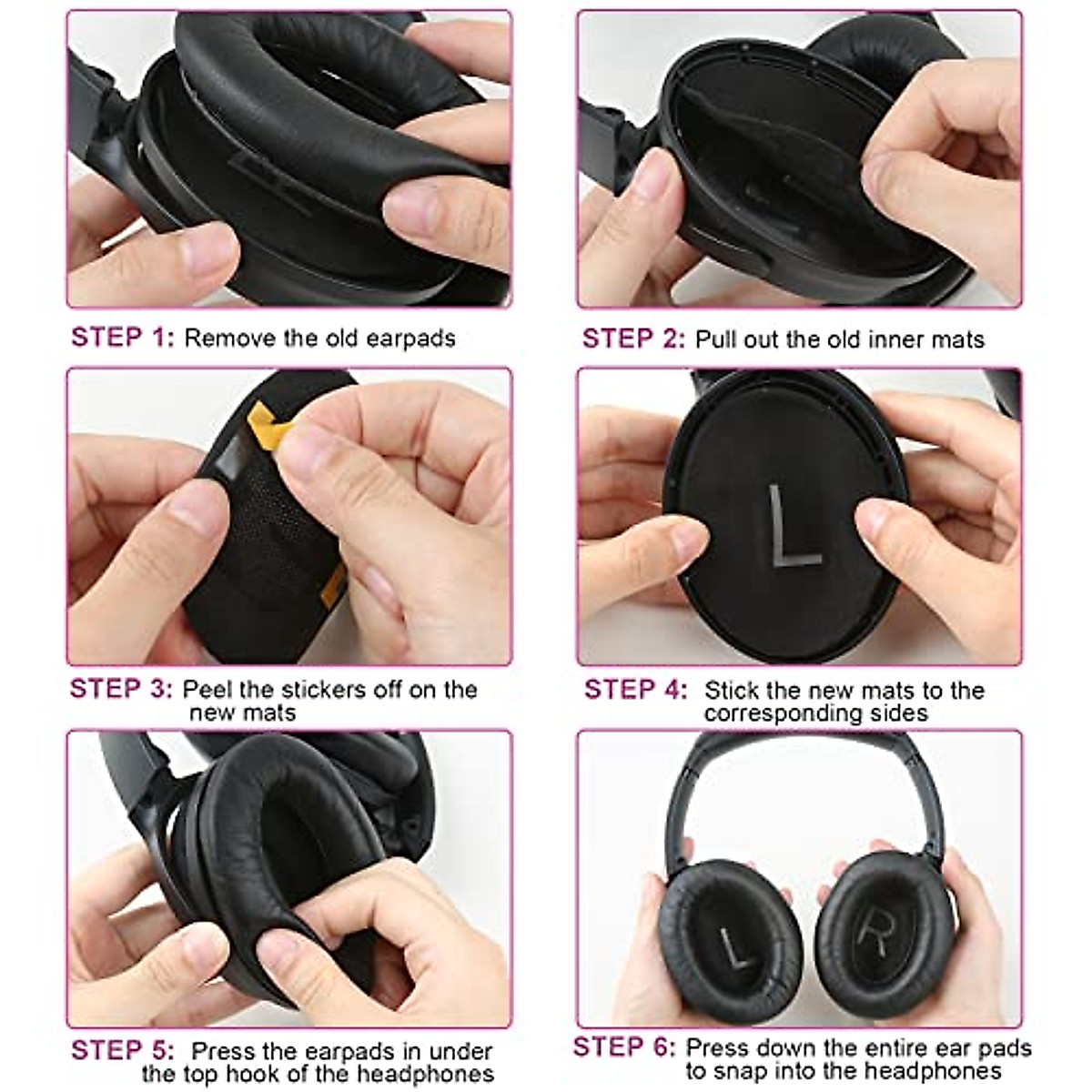 STEP 1: Remove the old earpads

STEP 2: Pull out the old inner mats

STEP 3: Peel the stickers off on the new mats

L

STEP 4: Stick the new mats to the corresponding sides

STEP 5: Press the earpads in under the top hook of the headphones

L R

STEP 6: Press down the entire ear pads to snap into the headphones