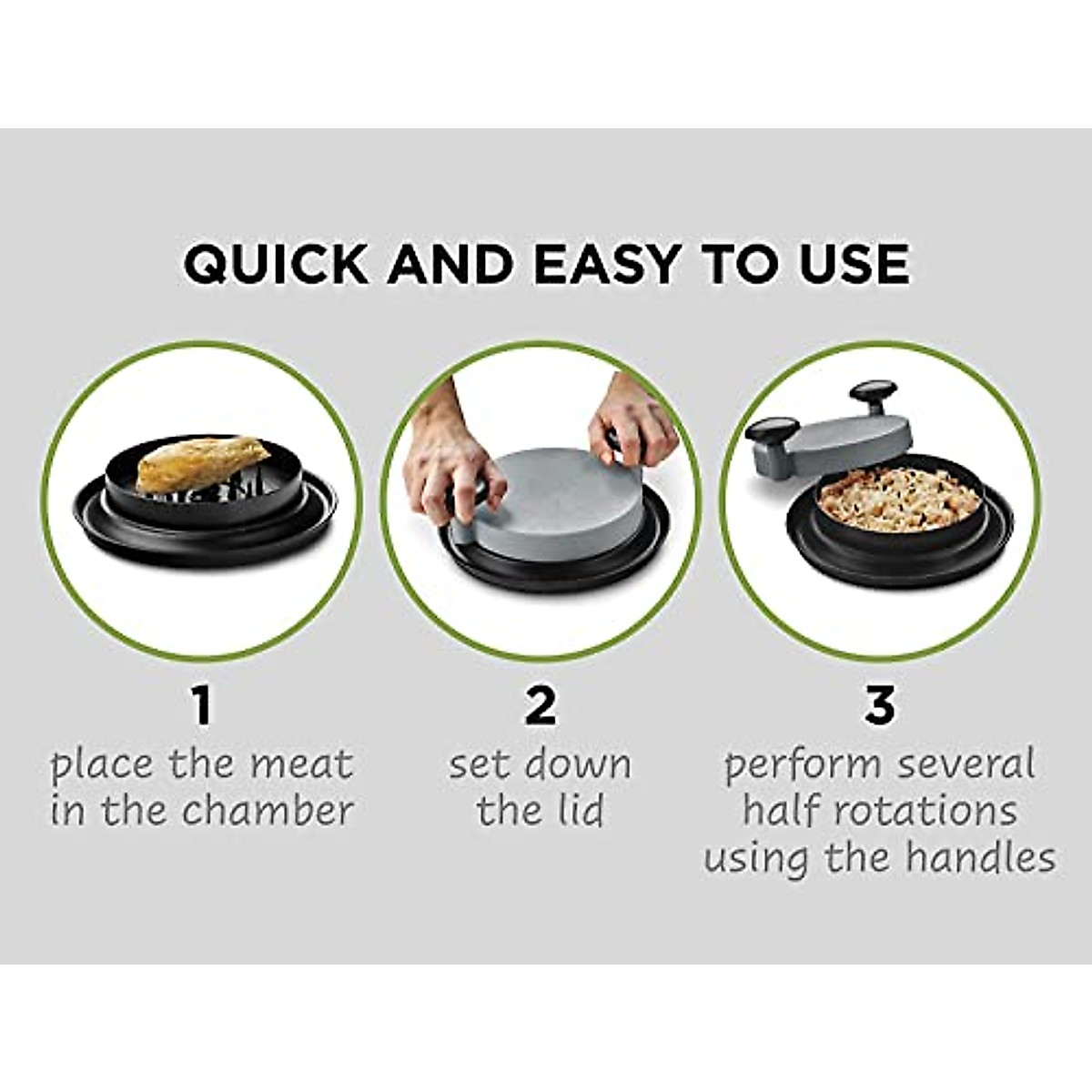 QUICK AND EASY TO USE

1
place the meat in the chamber

2
set down the lid

3
perform several half rotations using the handles