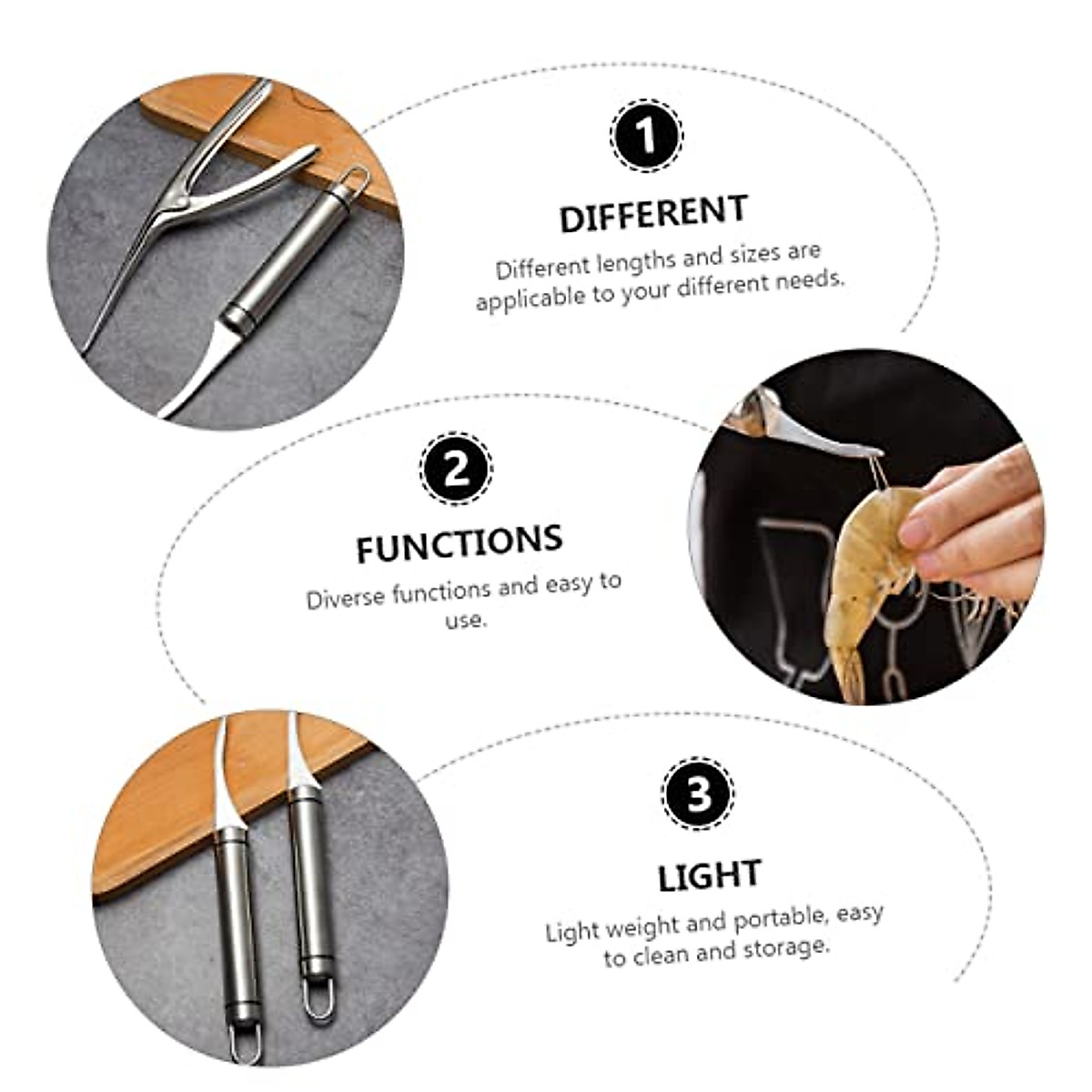 1

DIFFERENT

Different lengths and sizes are applicable to your different needs.

2

FUNCTIONS

Diverse functions and easy to use.

3

LIGHT

Light weight and portable, easy to clean and storage.