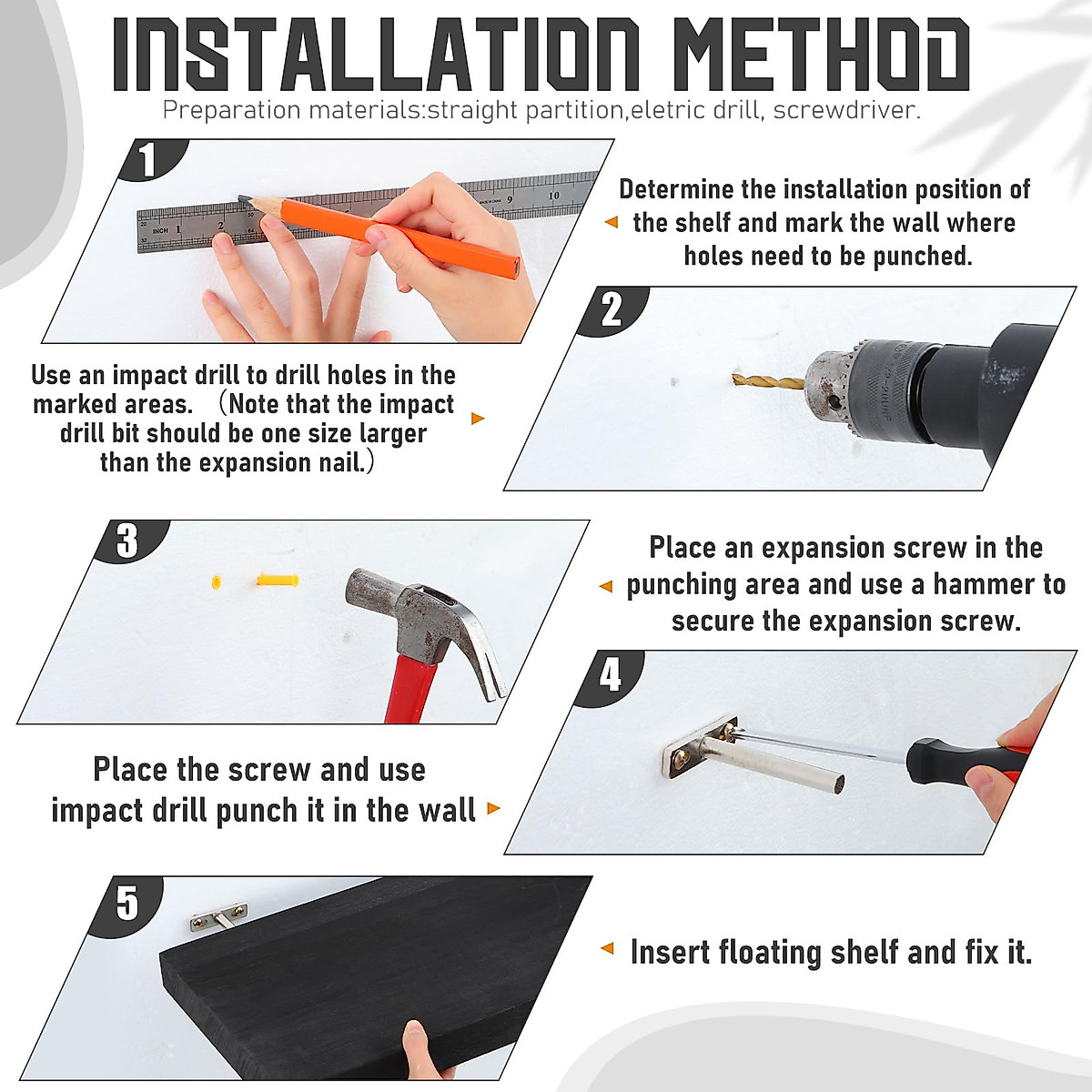 INSTALLATION METHOD

Preparation materials:straight partition,eletric drill, screwdriver.

1

Determine the installation position of the shelf and mark the wall where holes need to be punched.

2

Use an impact drill to drill holes in the marked areas. （Note that the impact drill bit should be one size larger than the expansion nail.）

3

Place an expansion screw in the punching area and use a hammer to secure the expansion screw.

4

Place the screw and use impact drill punch it in the wall

5

Insert floating shelf and fix it.