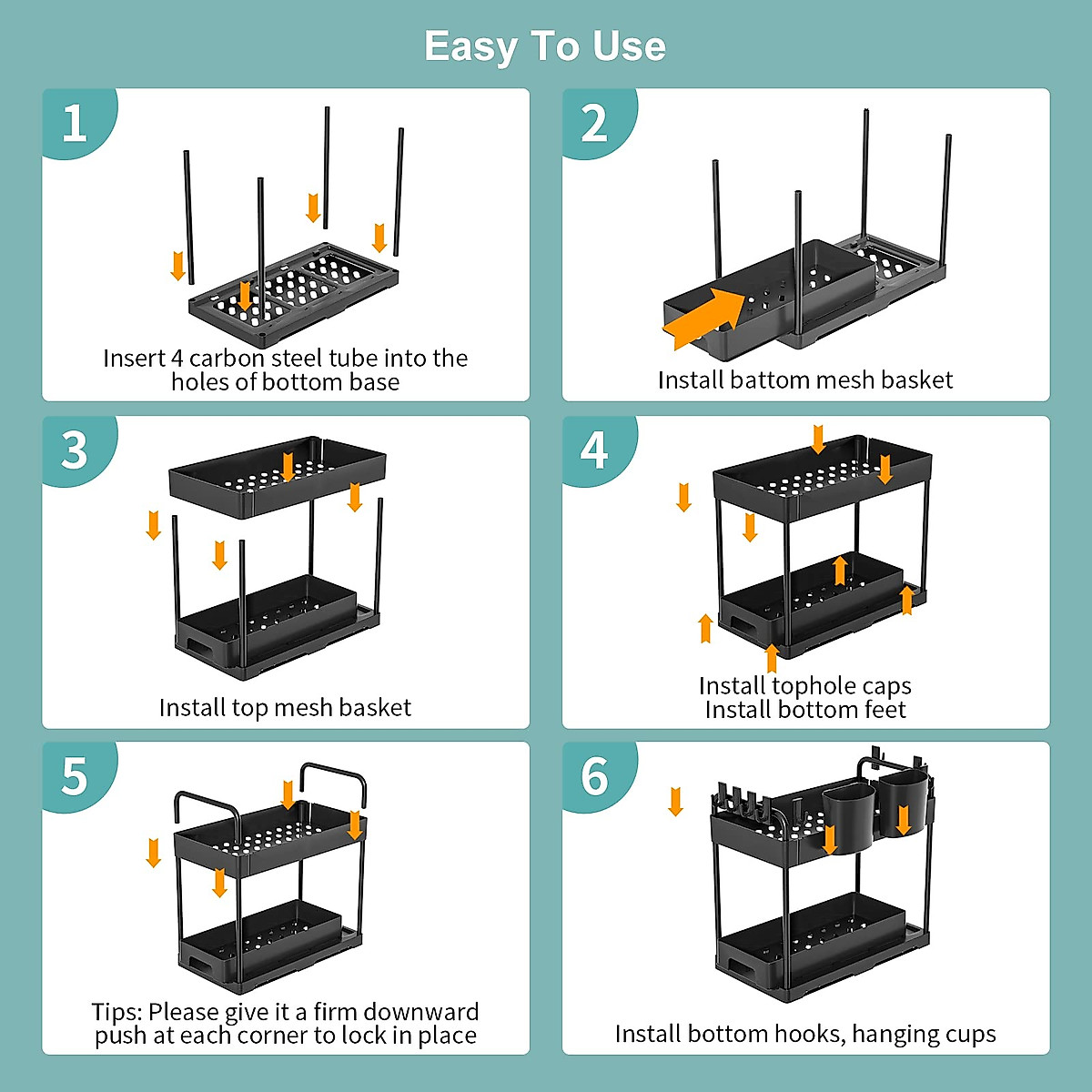 Easy To Use

1

Insert 4 carbon steel tube into the holes of bottom base

2

Install battom mesh basket

3

Install top mesh basket

4

Install tophole caps
Install bottom feet

5

Tips: Please give it a firm downward push at each corner to lock in place

6

Install bottom hooks, hanging cups