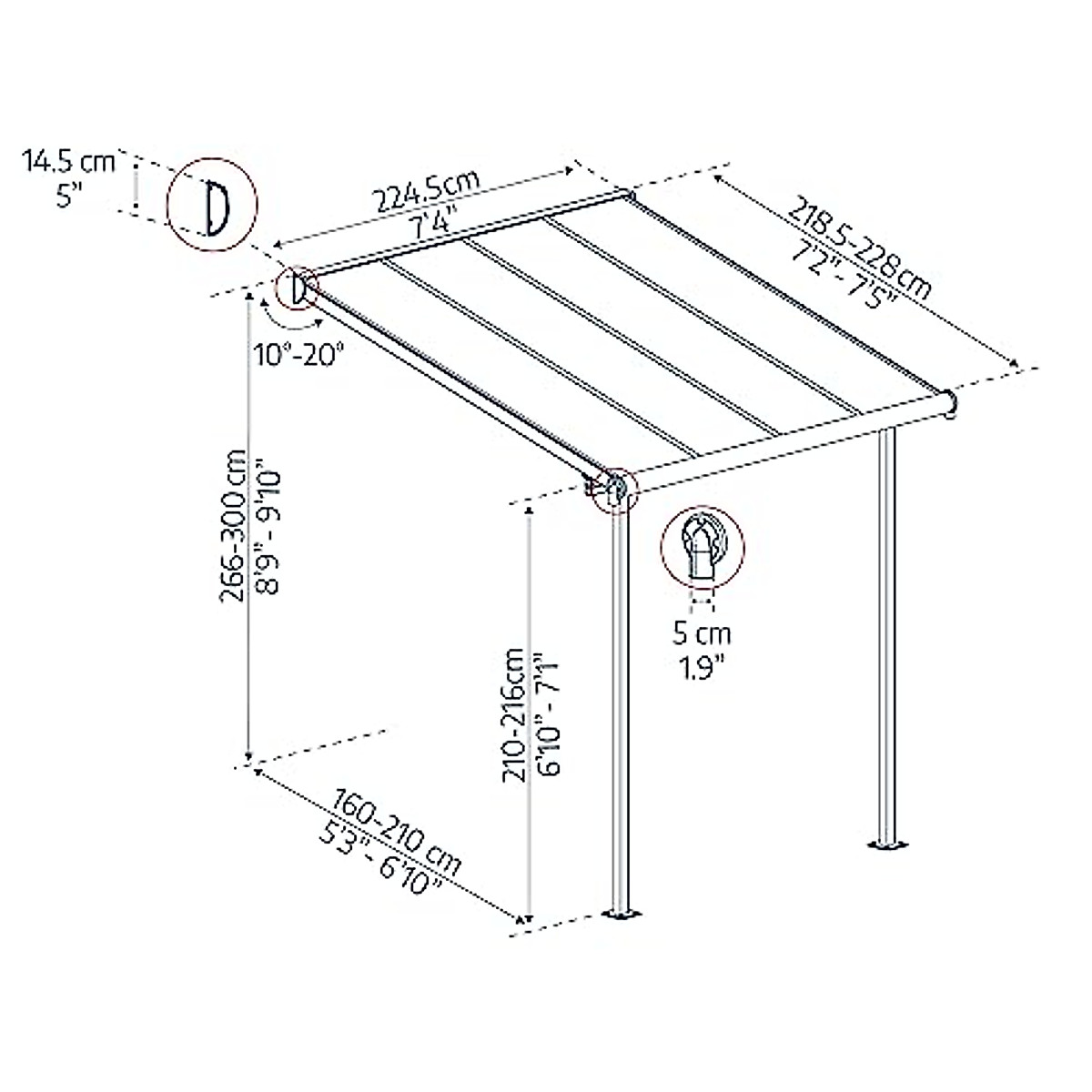 14.5 cm
5"

224.5cm
7'4"

218.5-228cm
7'2" - 7'5"

10°-20°

266-300 cm
8'9" - 9'10"

5 cm
1.9"

210-216cm
6'10" - 7'1"

160-210 cm
5'3" - 6'10"