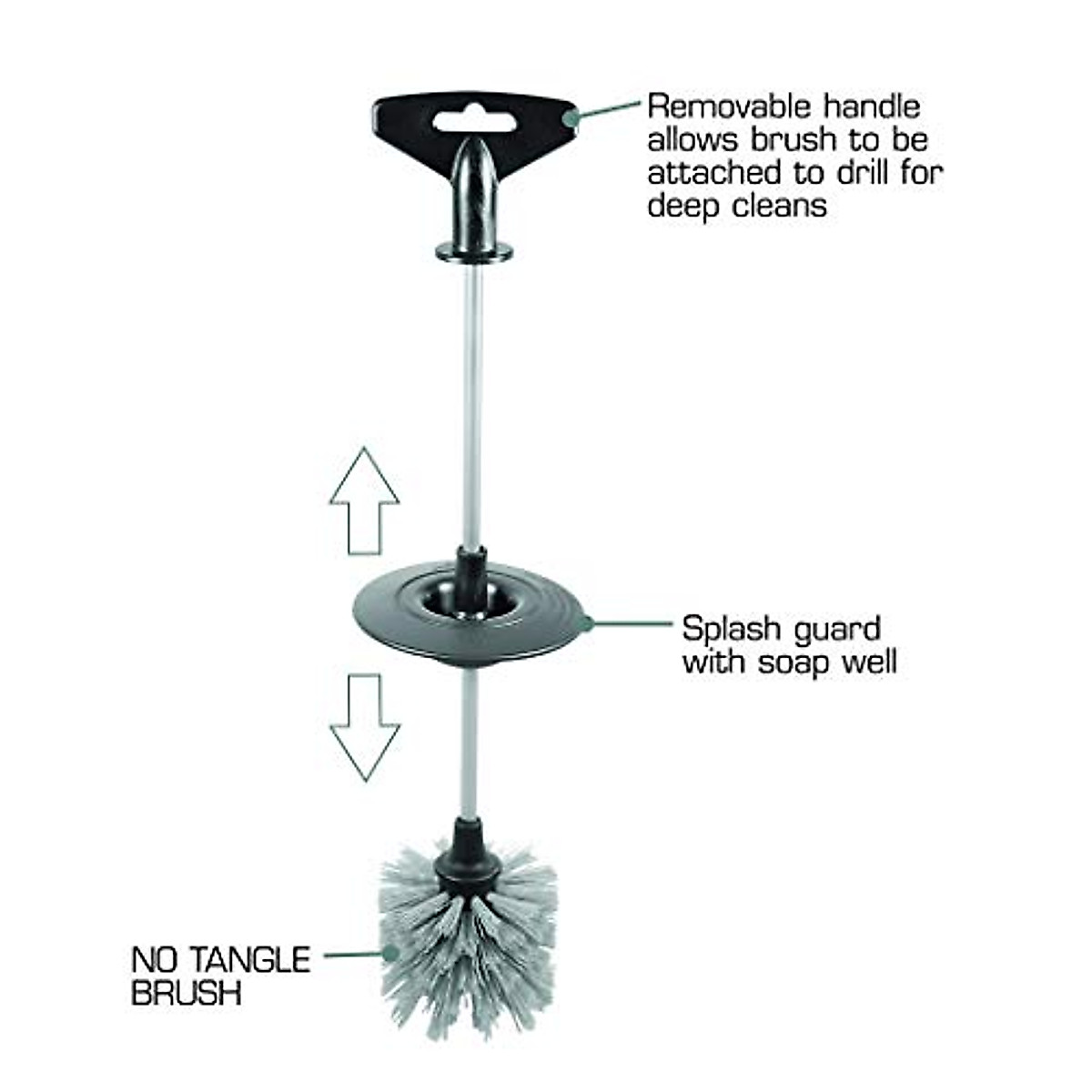 Removable handle allows brush to be attached to drill for deep cleans

Splash guard with soap well

NO TANGLE BRUSH