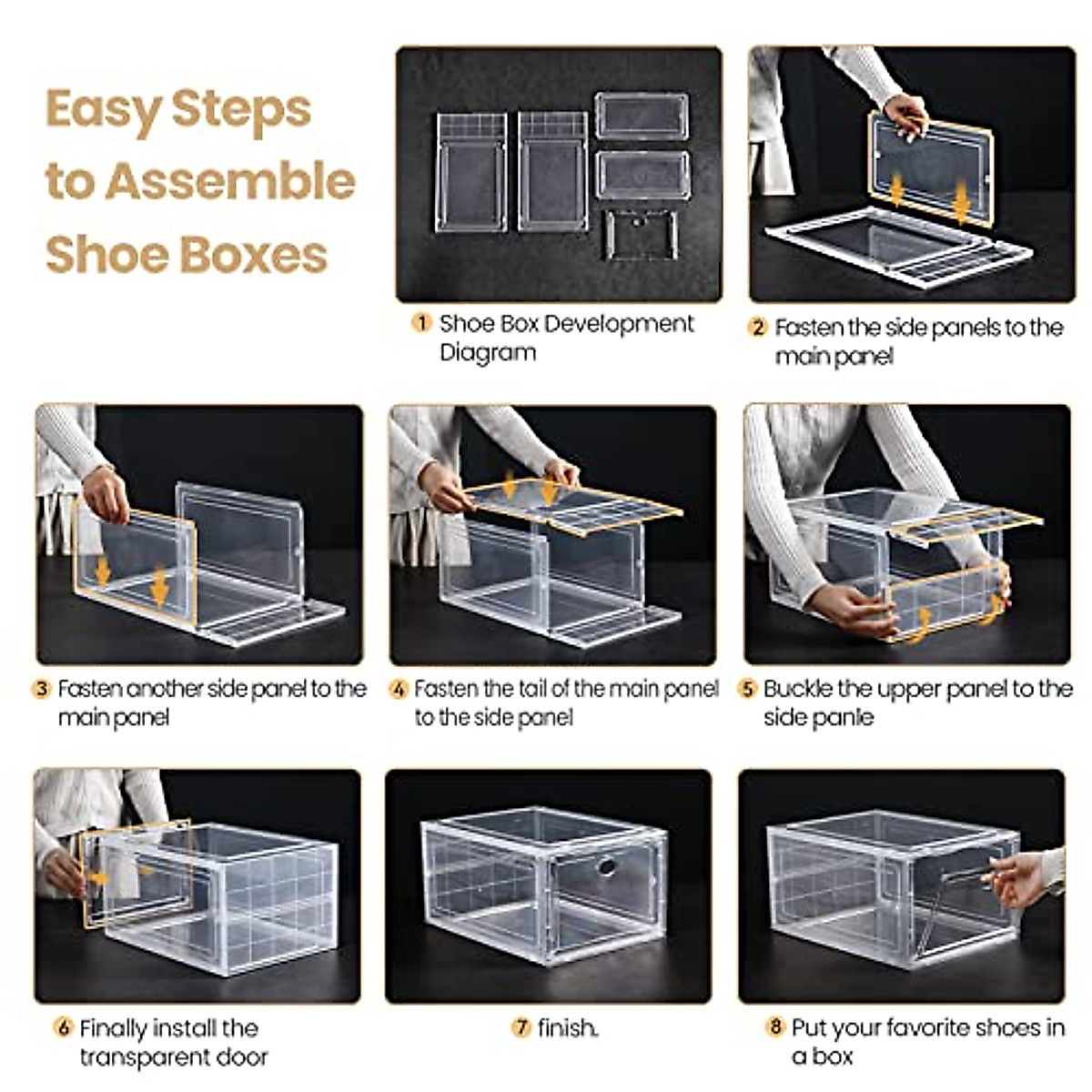 Easy Steps to Assemble Shoe Boxes

1 Shoe Box Development Diagram

2 Fasten the side panels to the main panel

3 Fasten another side panel to the main panel

4 Fasten the tail of the main panel to the side panel

5 Buckle the upper panel to the side panle

6 Finally install the transparent door

7 finish.

8 Put your favorite shoes in a box