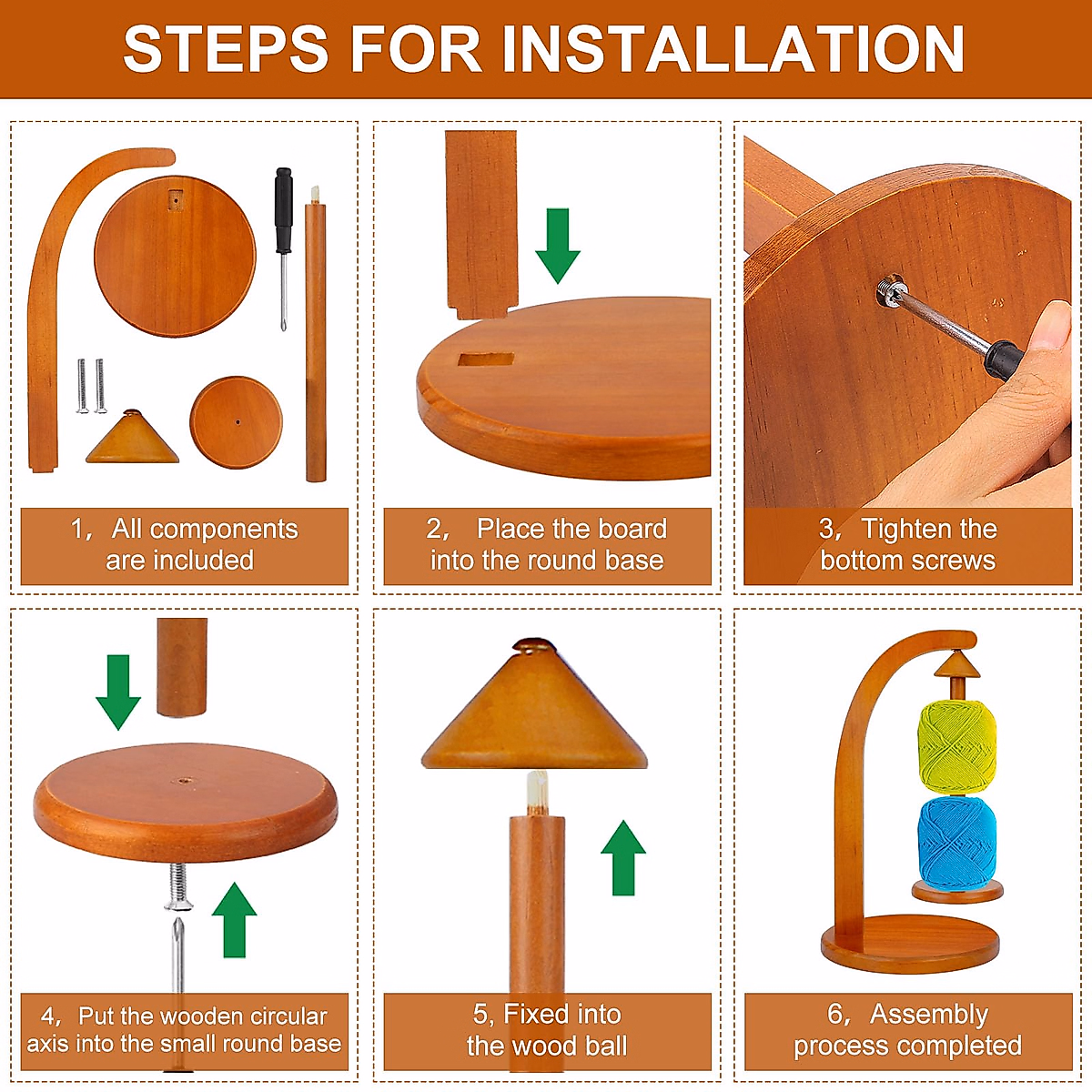 STEPS FOR INSTALLATION

1, All components are included

2, Place the board into the round base

3, Tighten the bottom screws

4, Put the wooden circular axis into the small round base

5, Fixed into the wood ball

6, Assembly process completed