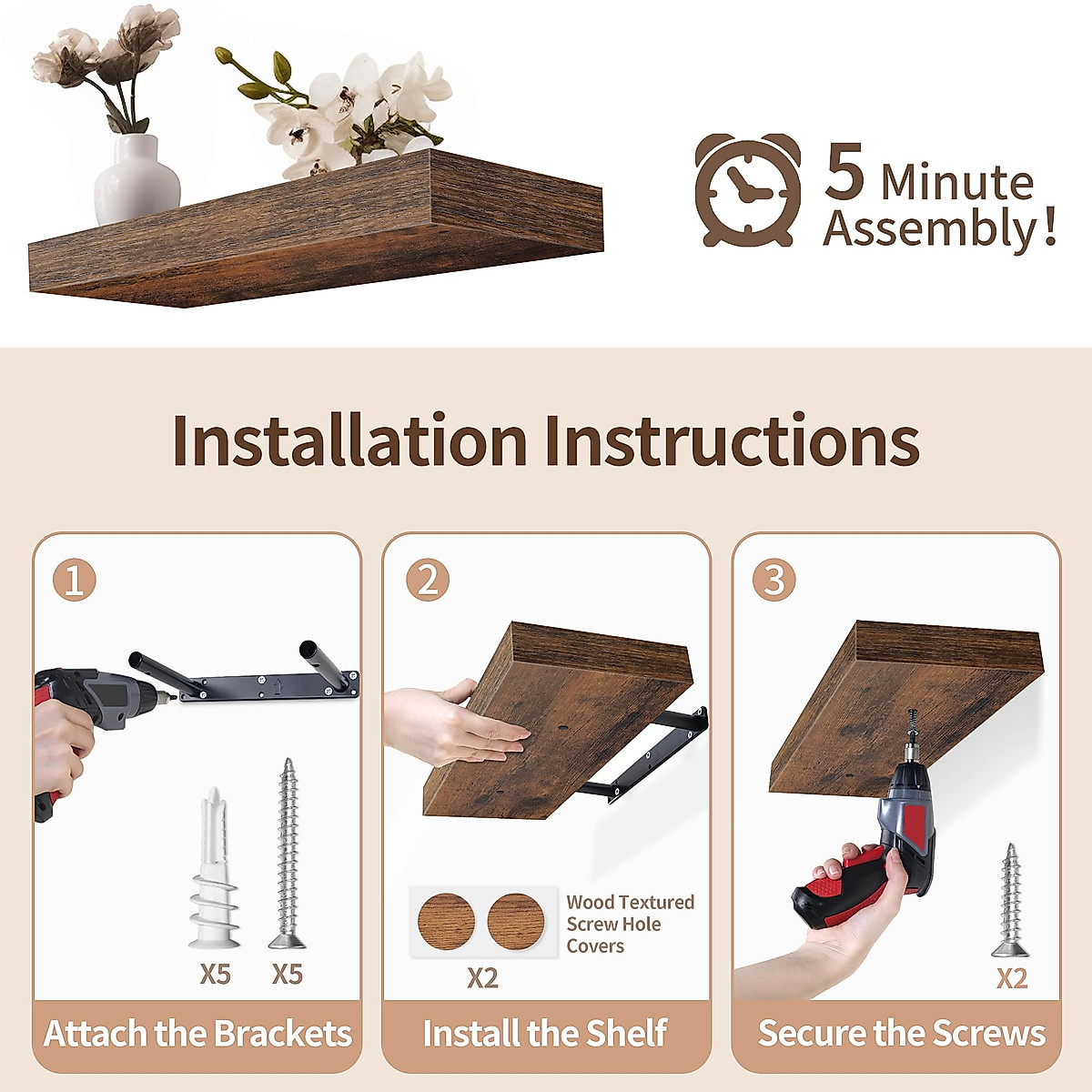 5 Minute Assembly!

Installation Instructions

1

X5 X5

Attach the Brackets

2

Wood Textured Screw Hole Covers

X2

Install the Shelf

3

X2

Secure the Screws