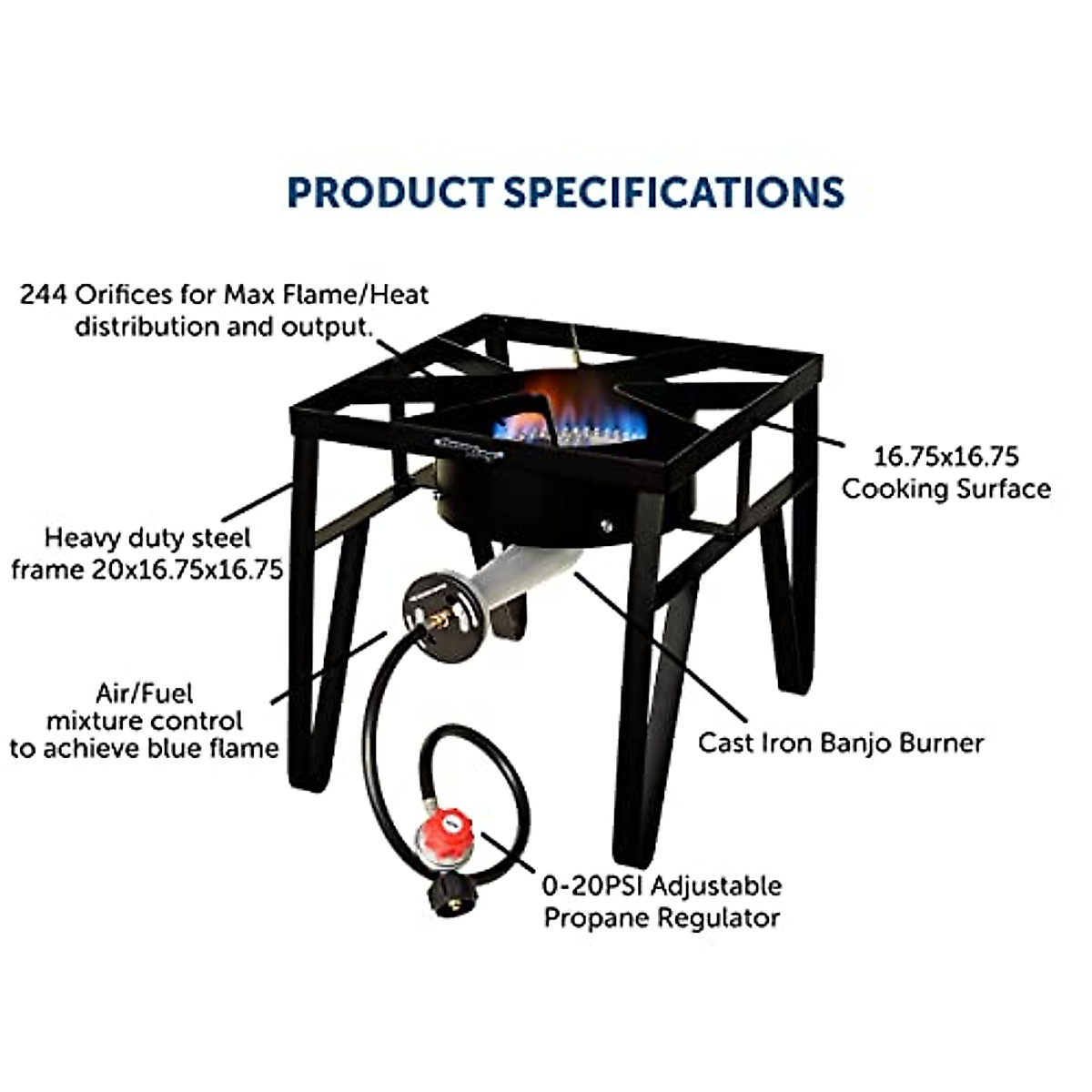 PRODUCT SPECIFICATIONS

244 Orifices for Max Flame/Heat distribution and output.

16.75x16.75 Cooking Surface

Heavy duty steel frame 20x16.75x16.75

Air/Fuel mixture control to achieve blue flame

Cast Iron Banjo Burner

0-20PSI Adjustable Propane Regulator