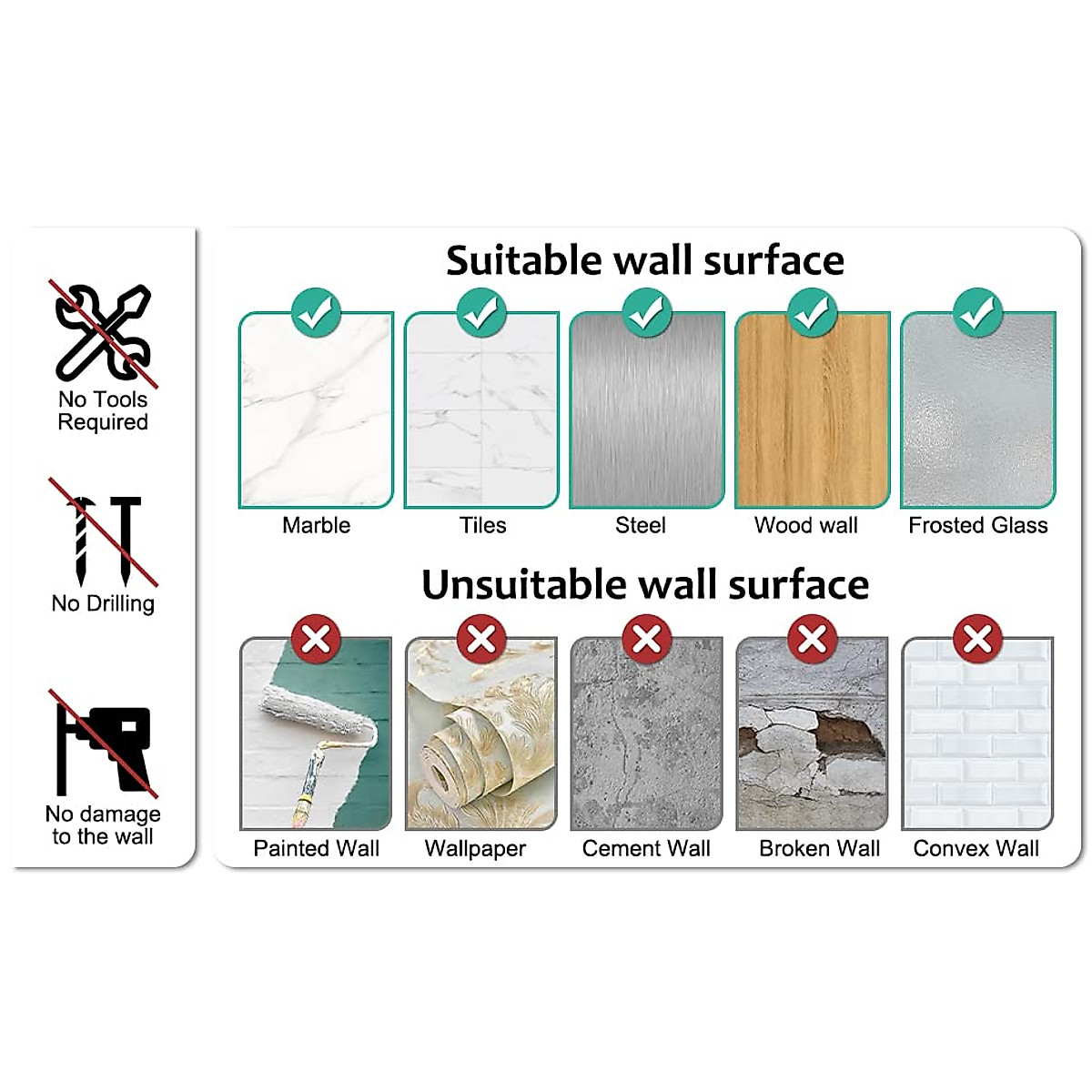 No Tools Required

No Drilling

No damage to the wall

Suitable wall surface

Marble

Tiles

Steel

Wood wall

Frosted Glass

Unsuitable wall surface

Painted Wall

Wallpaper

Cement Wall

Broken Wall

Convex Wall