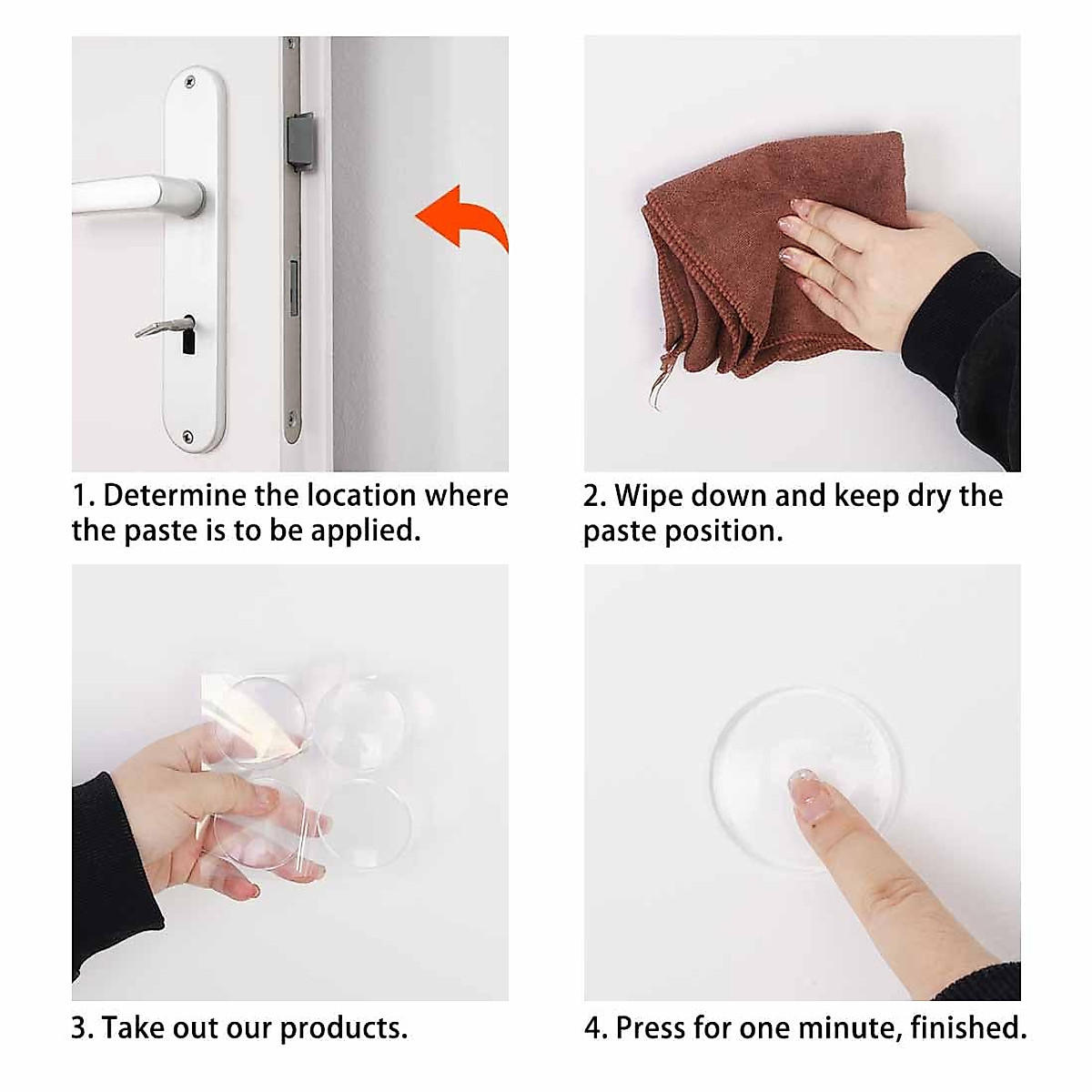 1. Determine the location where the paste is to be applied.

2. Wipe down and keep dry the paste position.

3. Take out our products.

4. Press for one minute, finished.