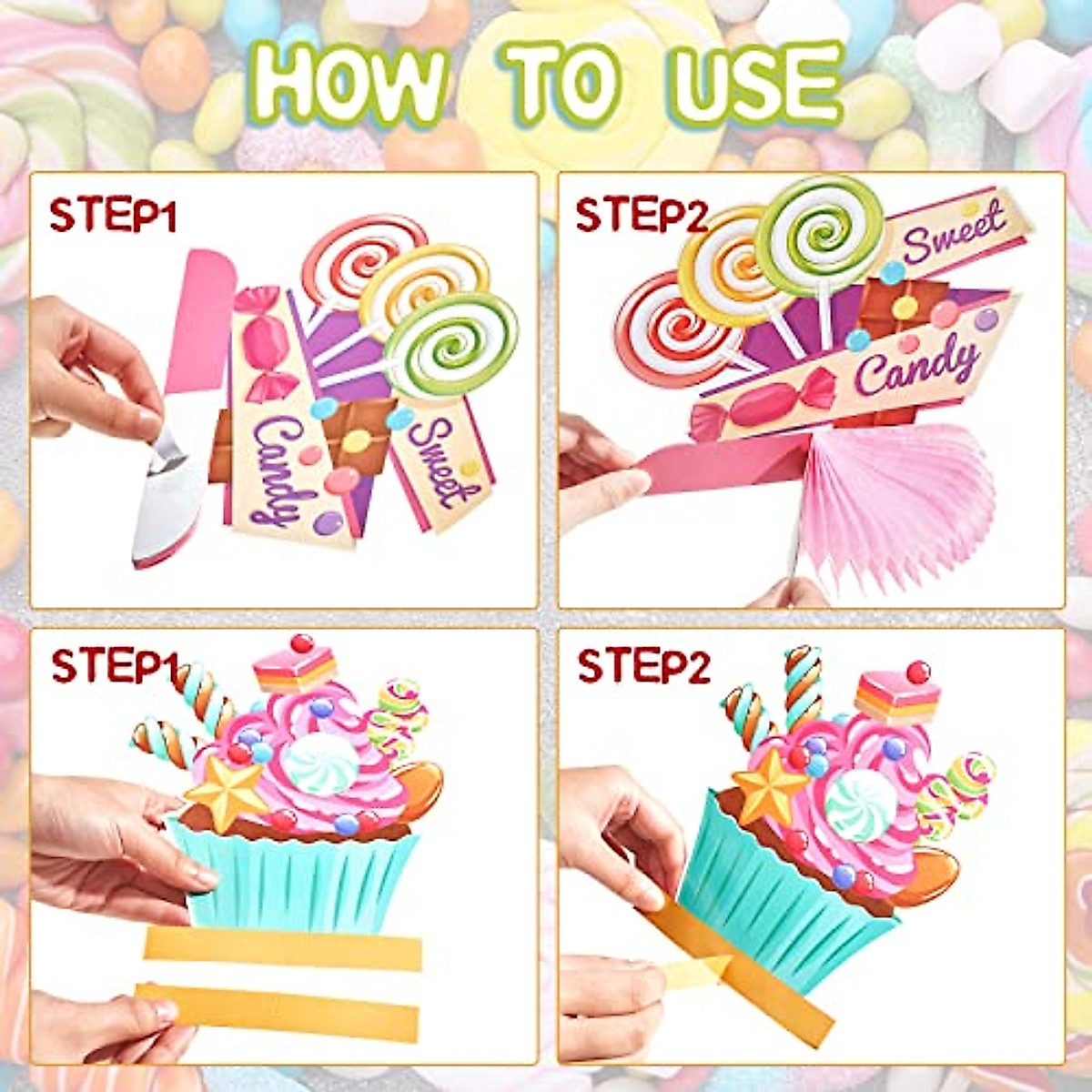 HOW TO USE

STEP1

Candy

Sweet

STEP2

Sweet

Candy

STEP1

STEP2