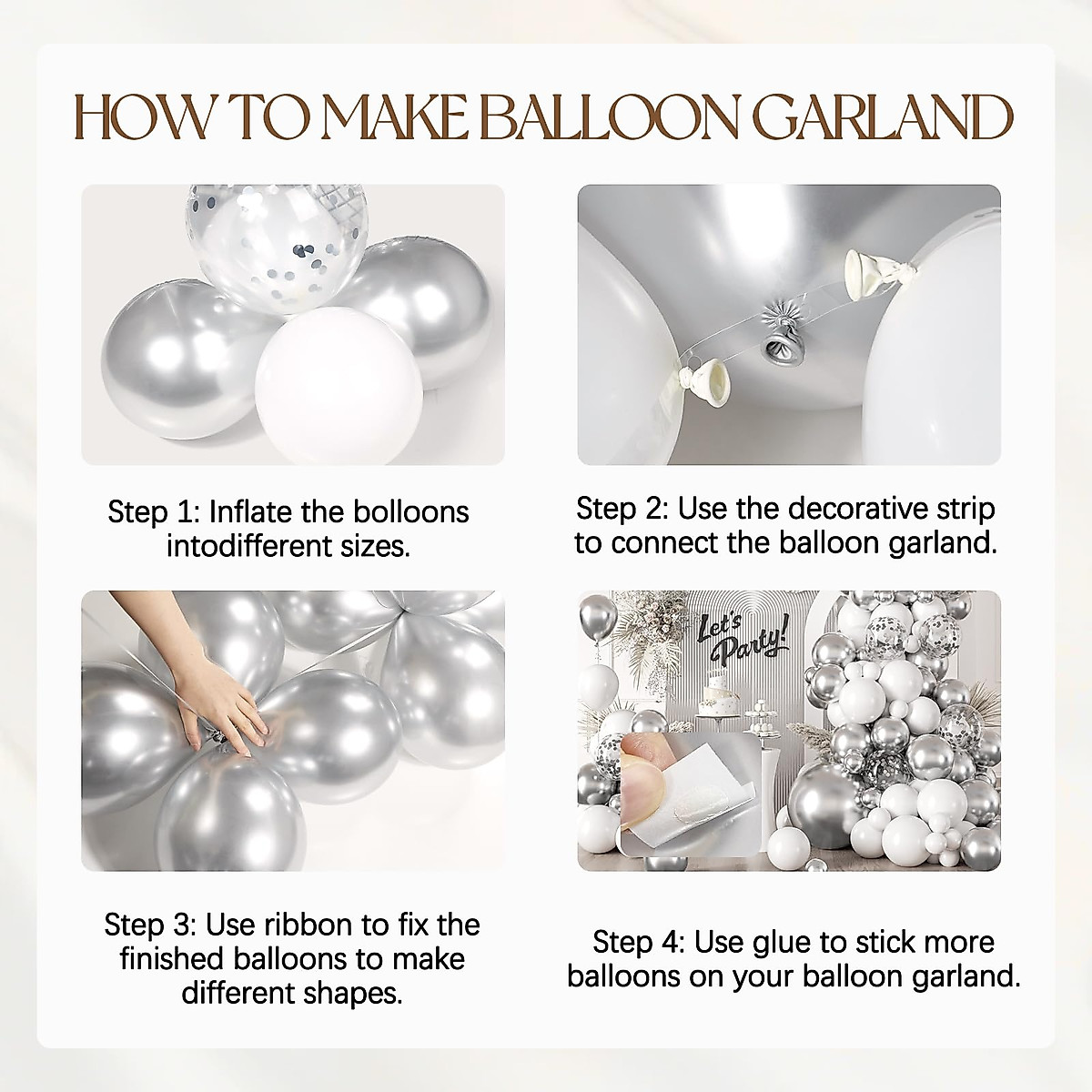 HOW TO MAKE BALLOON GARLAND

Step 1: Inflate the bolloons intodifferent sizes.

Step 2: Use the decorative strip to connect the balloon garland.

Step 3: Use ribbon to fix the finished balloons to make different shapes.

Let's Party!

Step 4: Use glue to stick more balloons on your balloon garland.