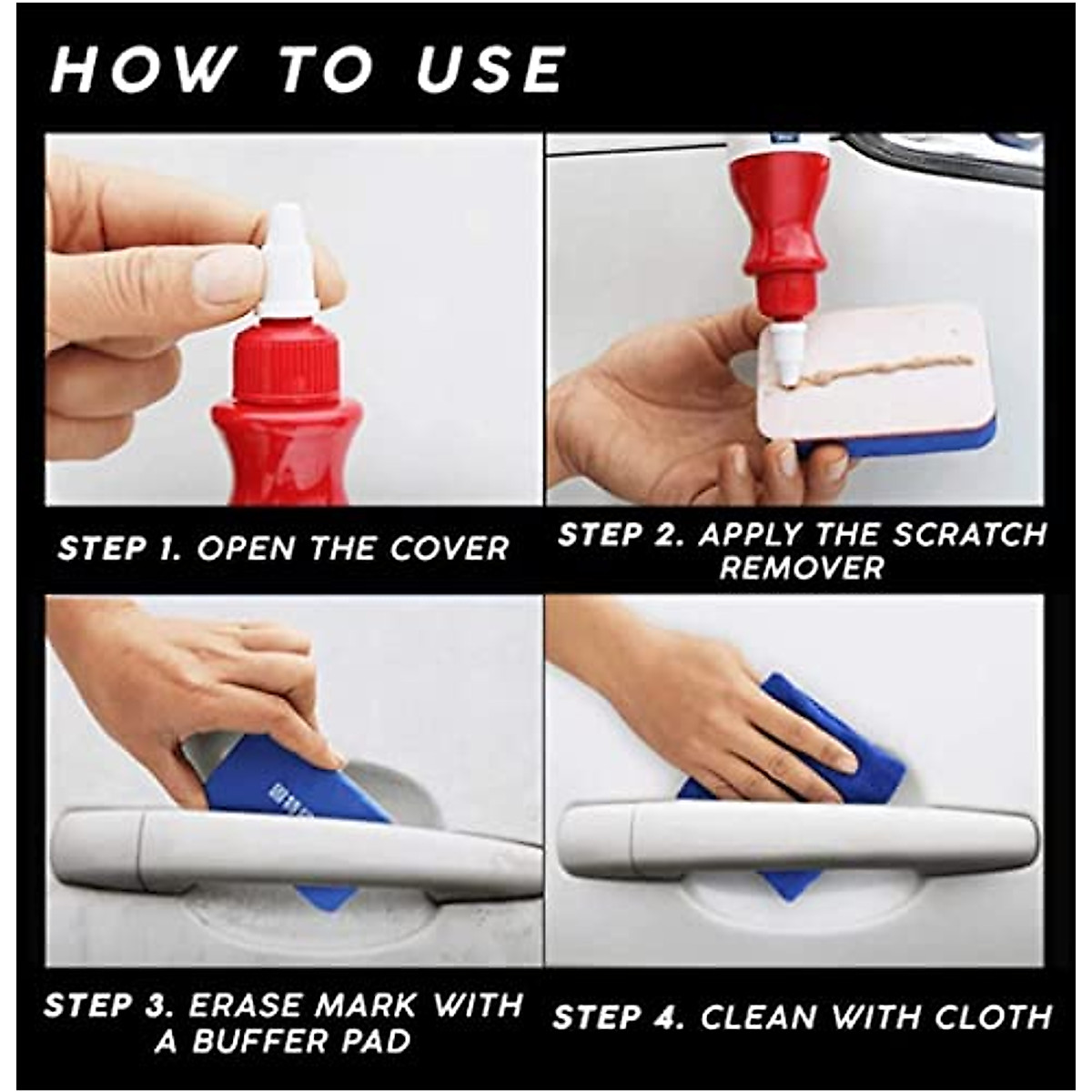 HOW TO USE

STEP 1. OPEN THE COVER

STEP 2. APPLY THE SCRATCH REMOVER

STEP 3. ERASE MARK WITH A BUFFER PAD

STEP 4. CLEAN WITH CLOTH