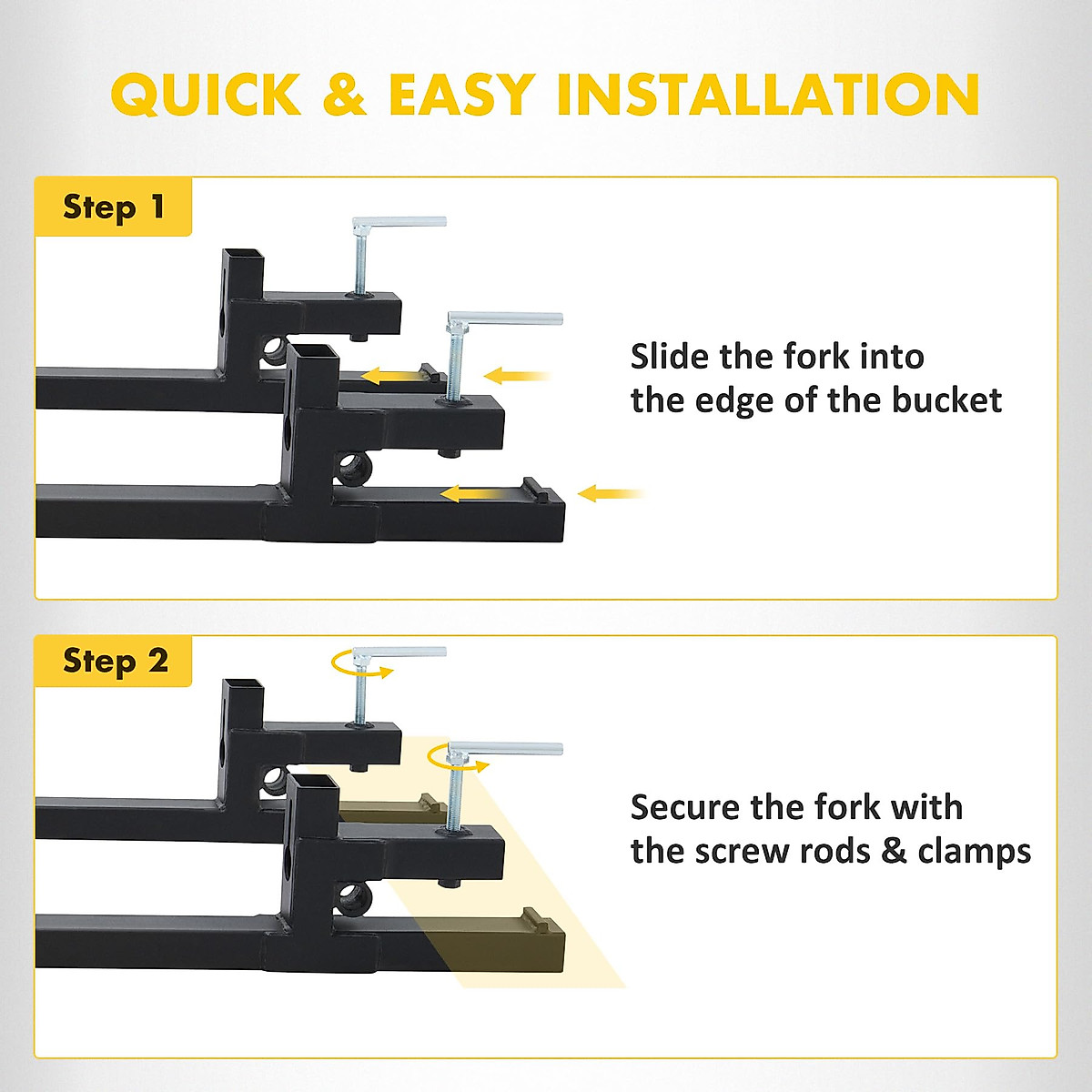 QUICK & EASY INSTALLATION

Step 1

Slide the fork into the edge of the bucket

Step 2

Secure the fork with the screw rods & clamps