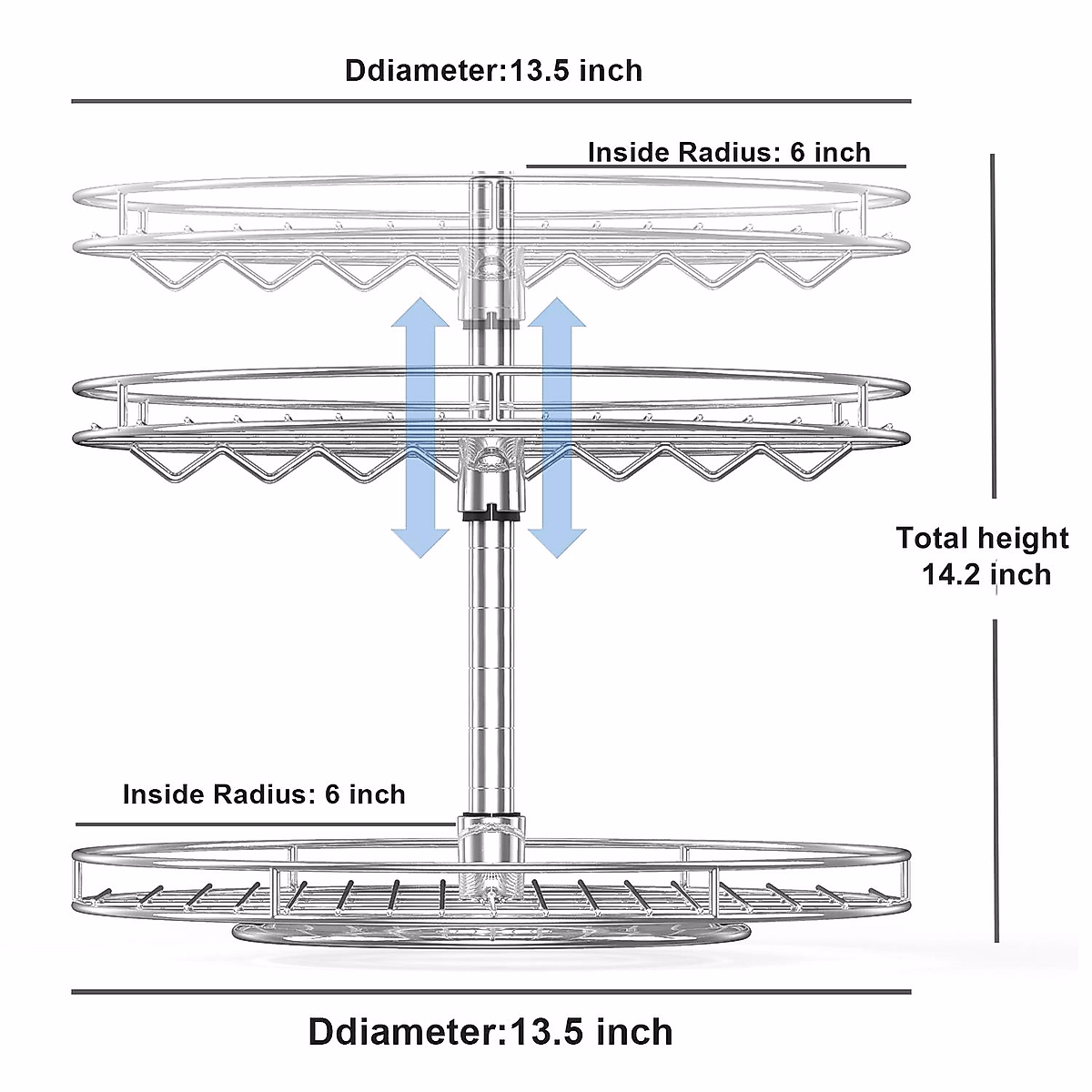 Ddiameter:13.5 inch

Inside Radius: 6 inch

Total height
14.2 inch

Inside Radius: 6 inch

Ddiameter:13.5 inch