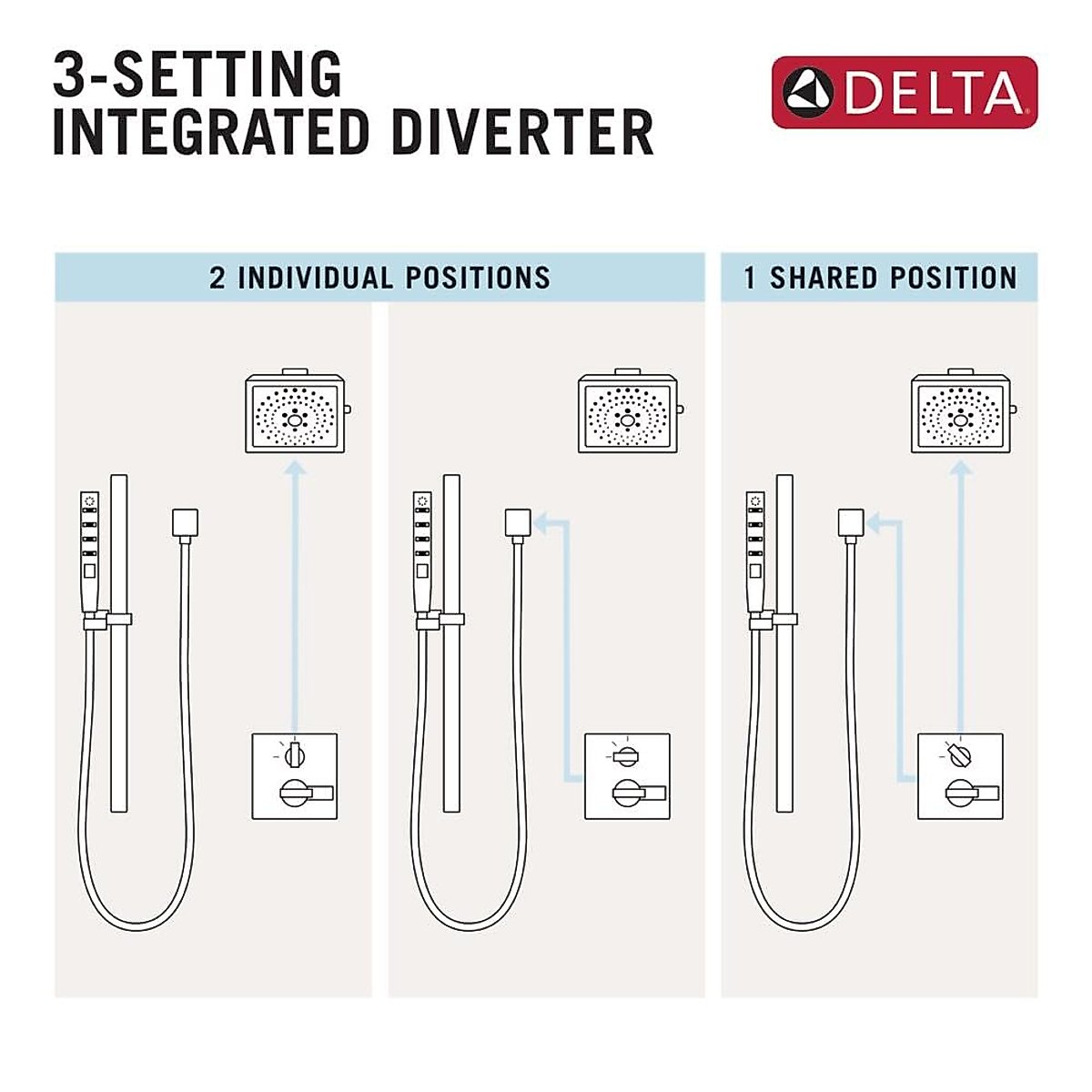 3-SETTING INTEGRATED DIVERTER

DELTA

2 INDIVIDUAL POSITIONS

1 SHARED POSITION