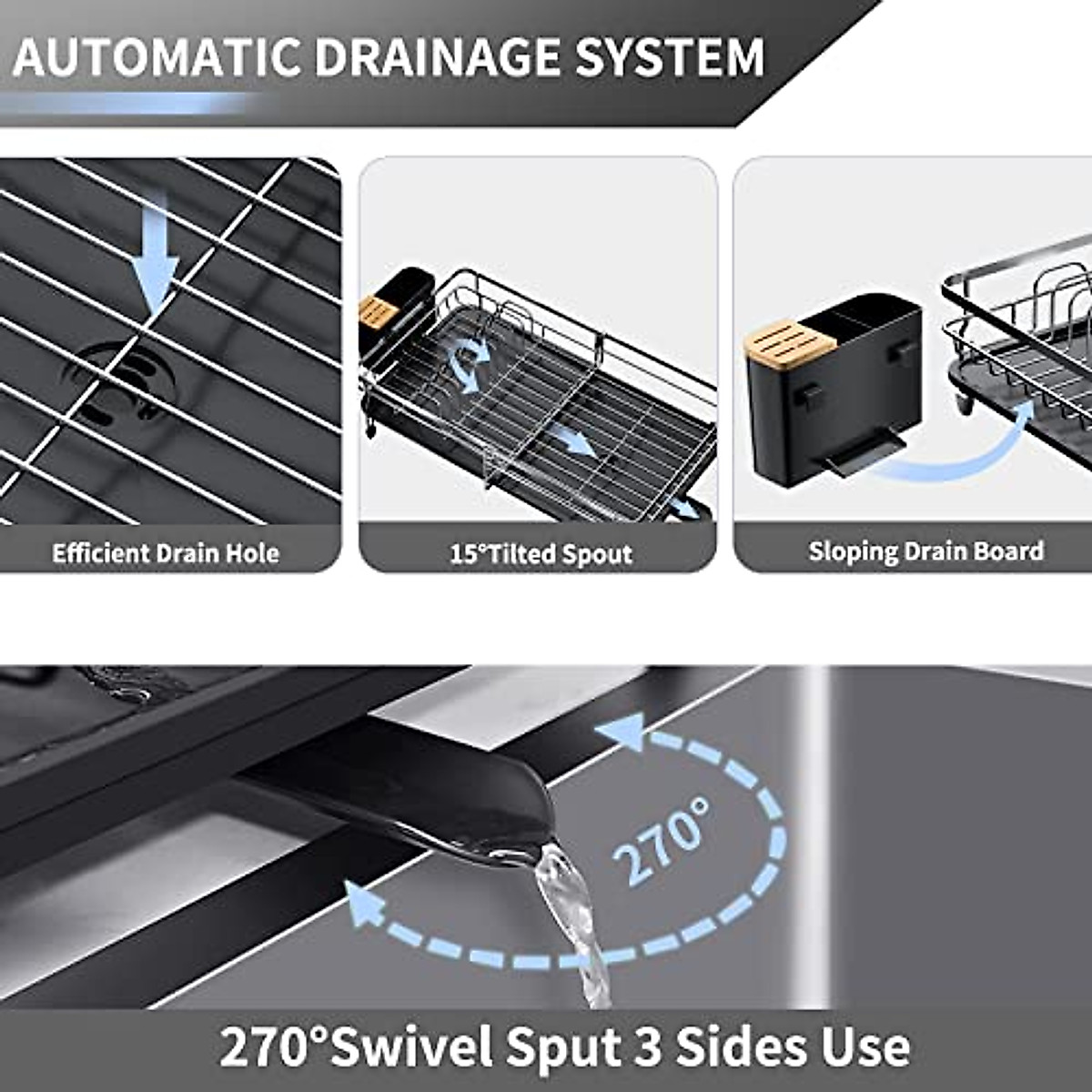 AUTOMATIC DRAINAGE SYSTEM

Efficient Drain Hole

15°Tilted Spout

Sloping Drain Board

270°

270°Swivel Sput 3 Sides Use