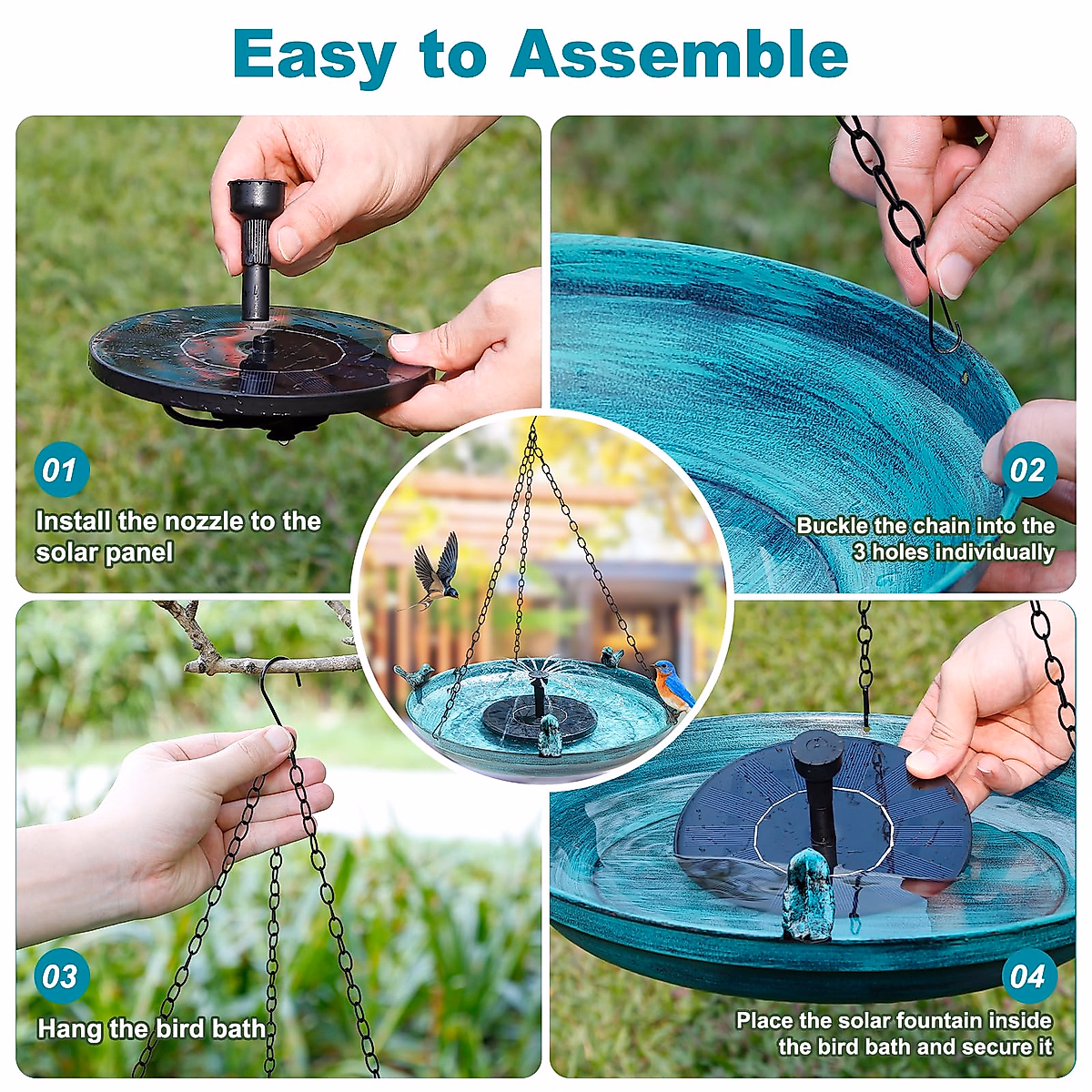 Easy to Assemble

01
Install the nozzle to the solar panel

02
Buckle the chain into the 3 holes individually

03
Hang the bird bath

04
Place the solar fountain inside the bird bath and secure it