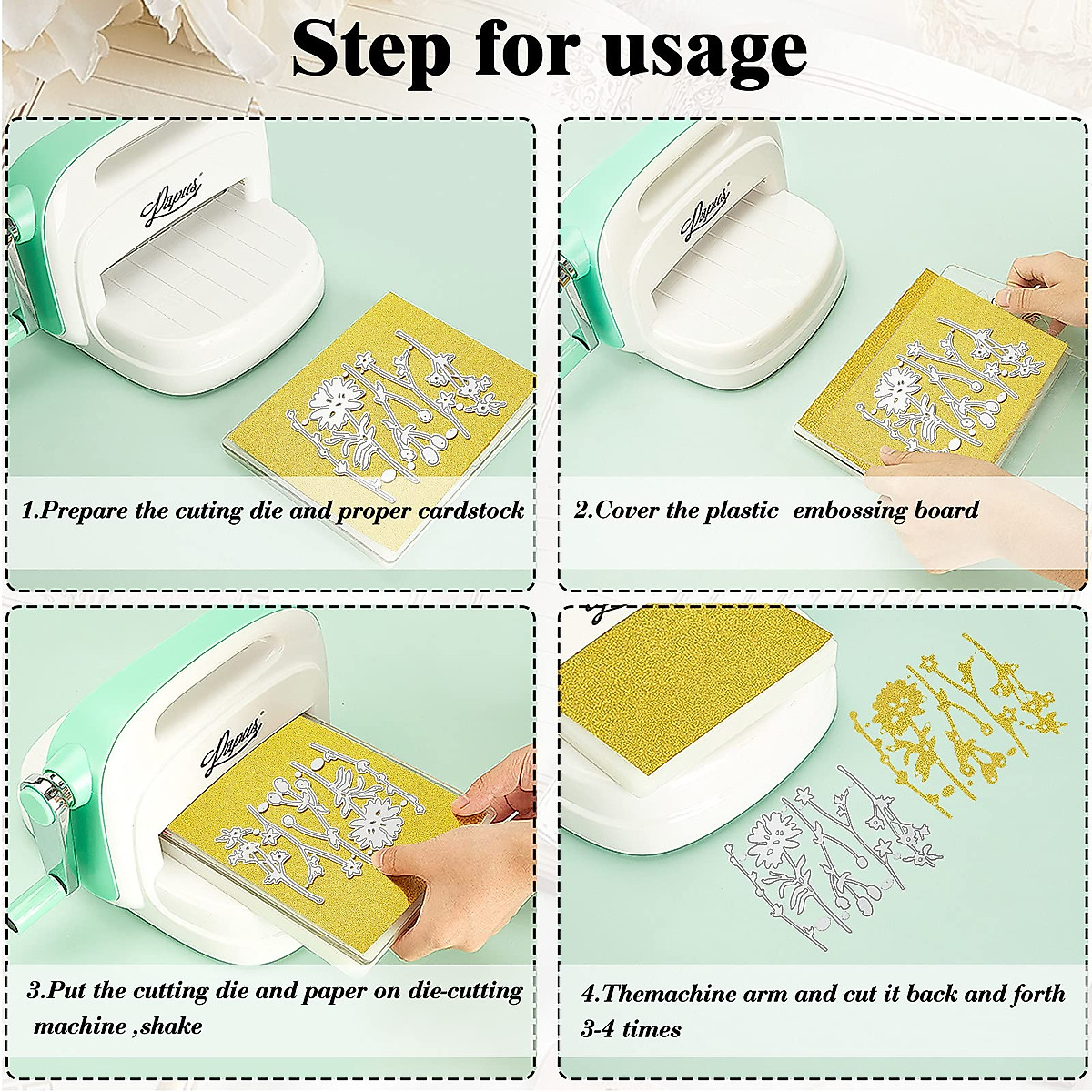 Step for usage

Lapus

1.Prepare the cuting die and proper cardstock

Lapus

2.Cover the plastic embossing board

Lapus

3.Put the cutting die and paper on die-cutting machine ,shake

4.Themachine arm and cut it back and forth 3-4 times