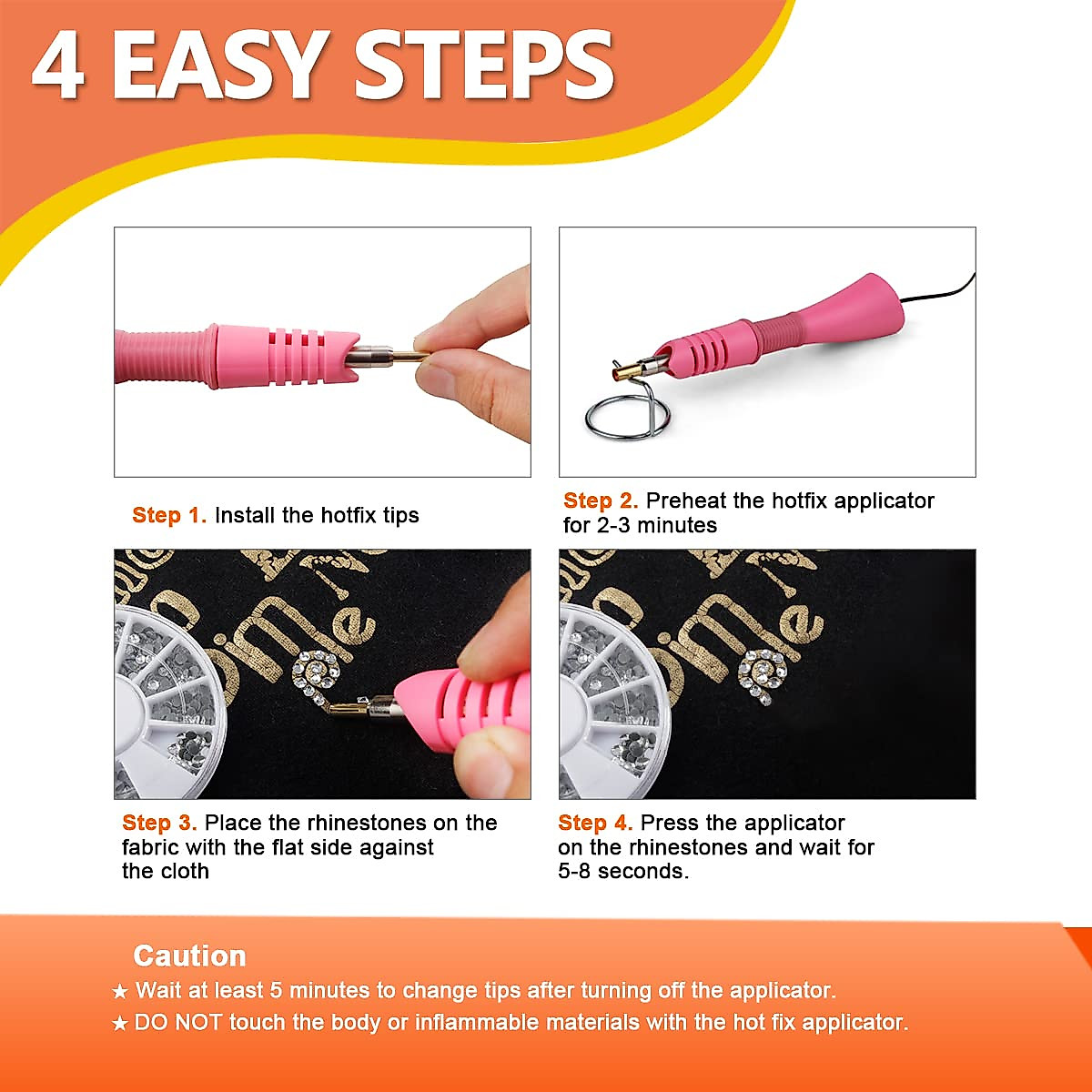 4 EASY STEPS

Step 1. Install the hotfix tips

Step 2. Preheat the hotfix applicator for 2-3 minutes

Step 3. Place the rhinestones on the fabric with the flat side against the cloth

Step 4. Press the applicator on the rhinestones and wait for 5-8 seconds.

Caution
★ Wait at least 5 minutes to change tips after turning off the applicator.
★ DO NOT touch the body or inflammable materials with the hot fix applicator.