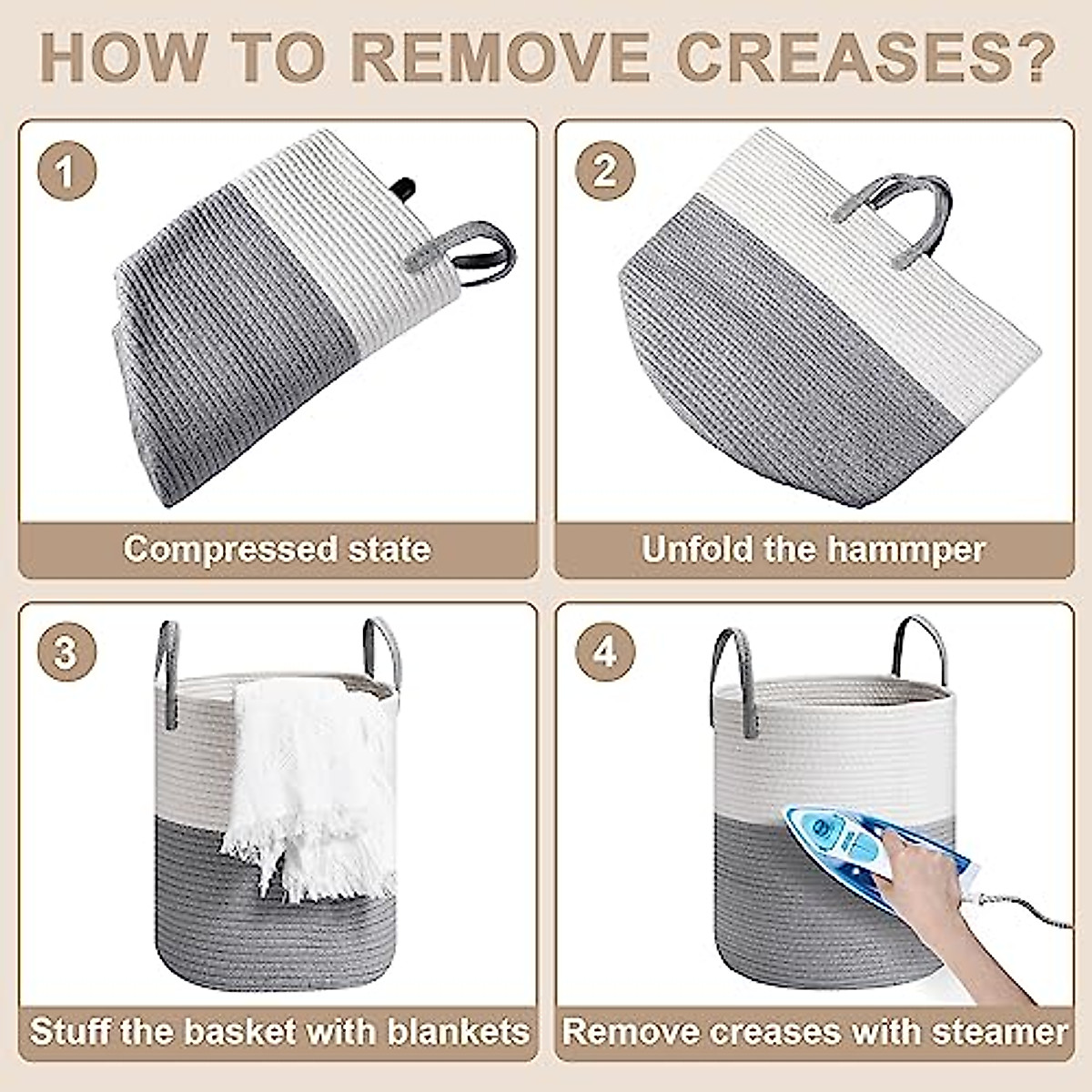 HOW TO REMOVE CREASES?

1

Compressed state

2

Unfold the hammper

3

Stuff the basket with blankets

4

Remove creases with steamer