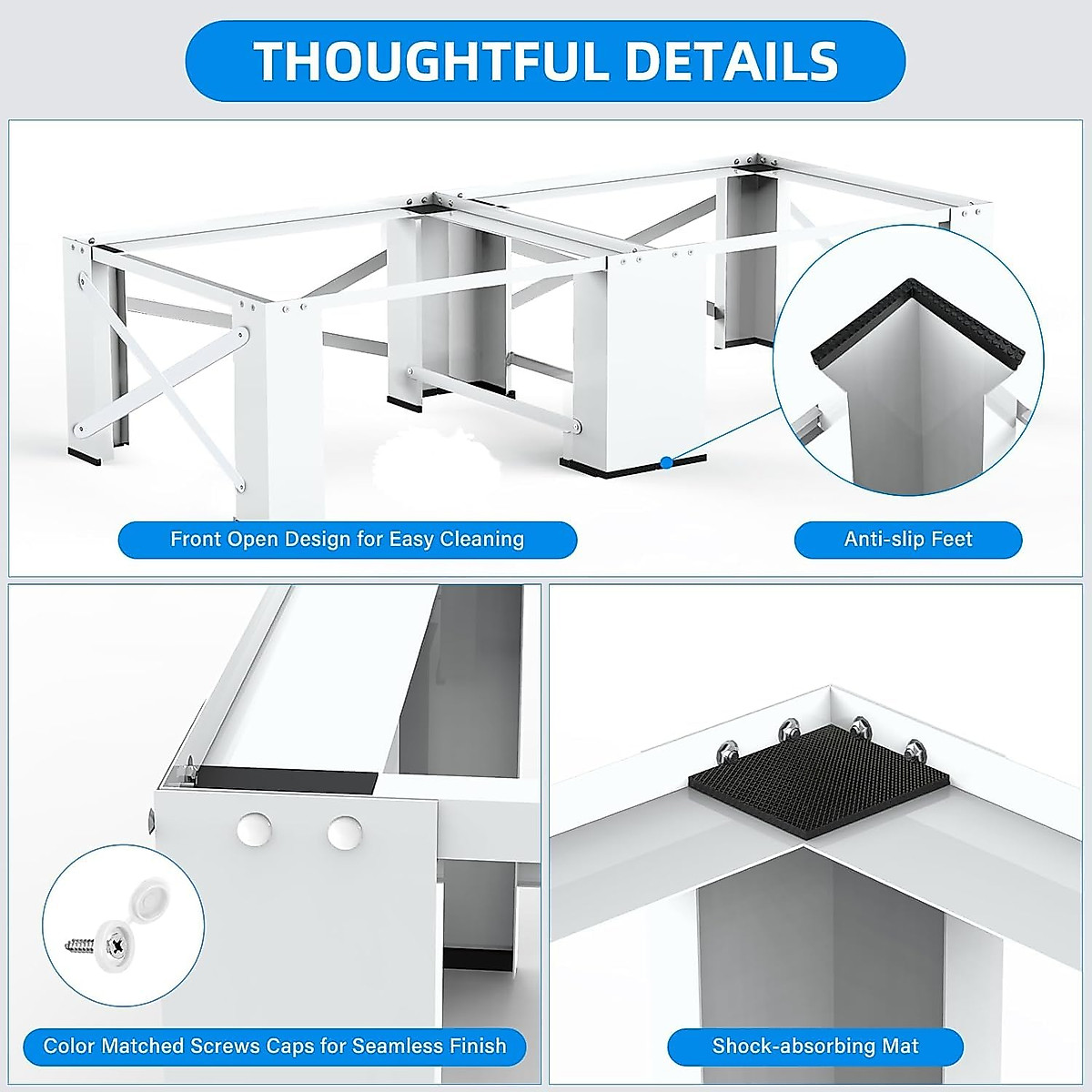 THOUGHTFUL DETAILS

Front Open Design for Easy Cleaning

Anti-slip Feet

Color Matched Screws Caps for Seamless Finish

Shock-absorbing Mat