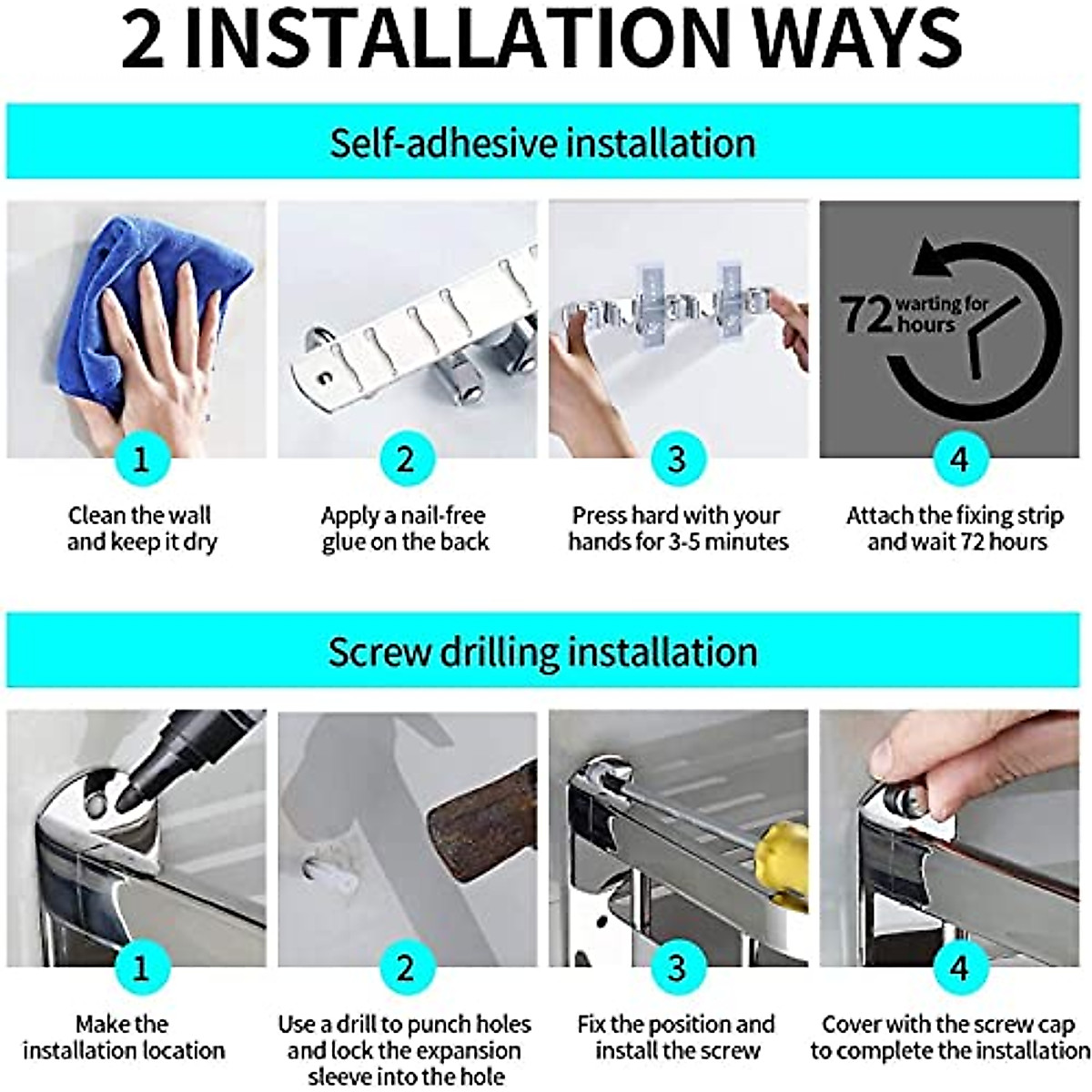 2 INSTALLATION WAYS

Self-adhesive installation

72 warting for hours

1

Clean the wall and keep it dry

2

Apply a nail-free glue on the back

3

Press hard with your hands for 3-5 minutes

4

Attach the fixing strip and wait 72 hours

Screw drilling installation

1

Make the installation location

2

Use a drill to punch holes and lock the expansion sleeve into the hole

3

Fix the position and install the screw

4

Cover with the screw cap to complete the installation