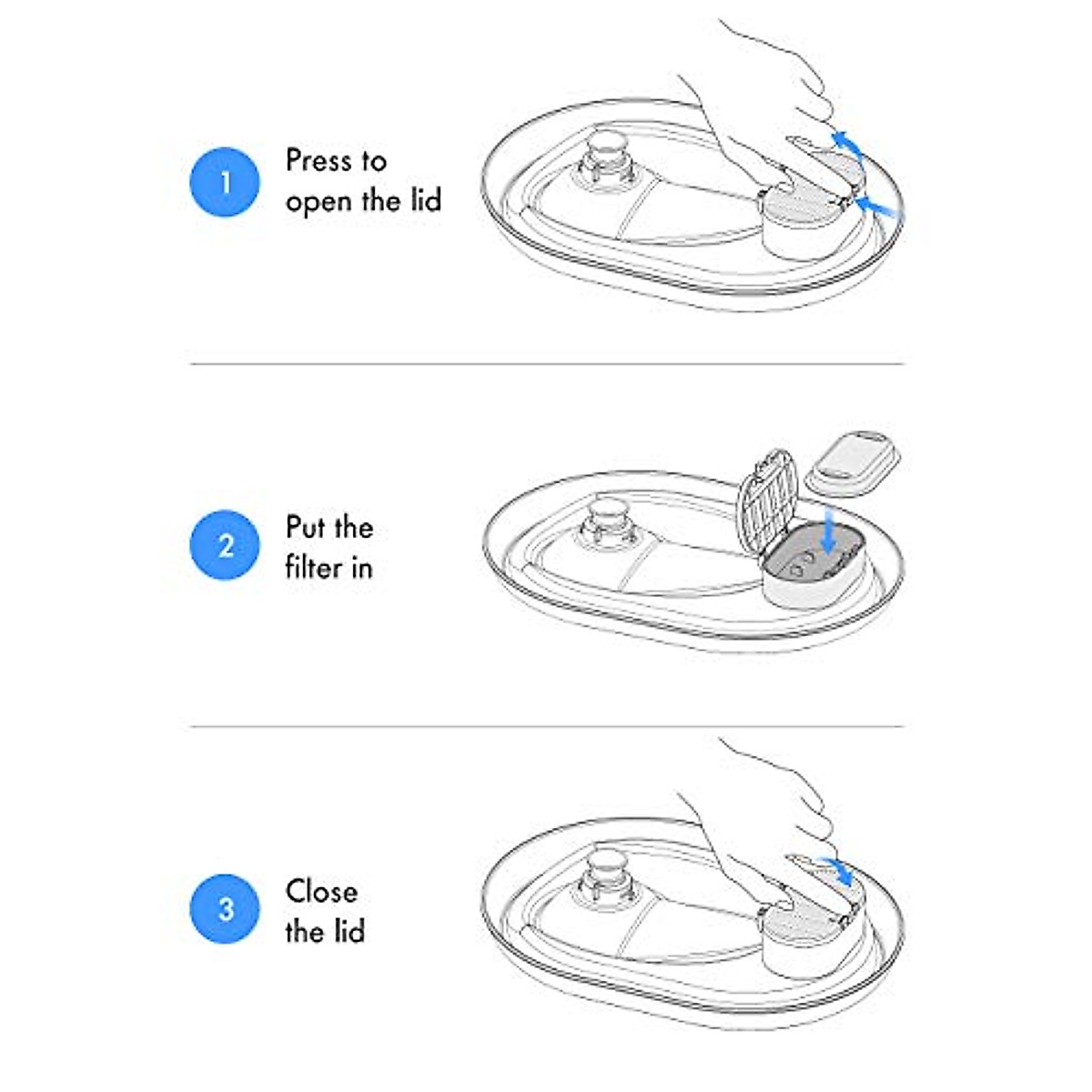 1 Press to open the lid

2 Put the filter in

3 Close the lid