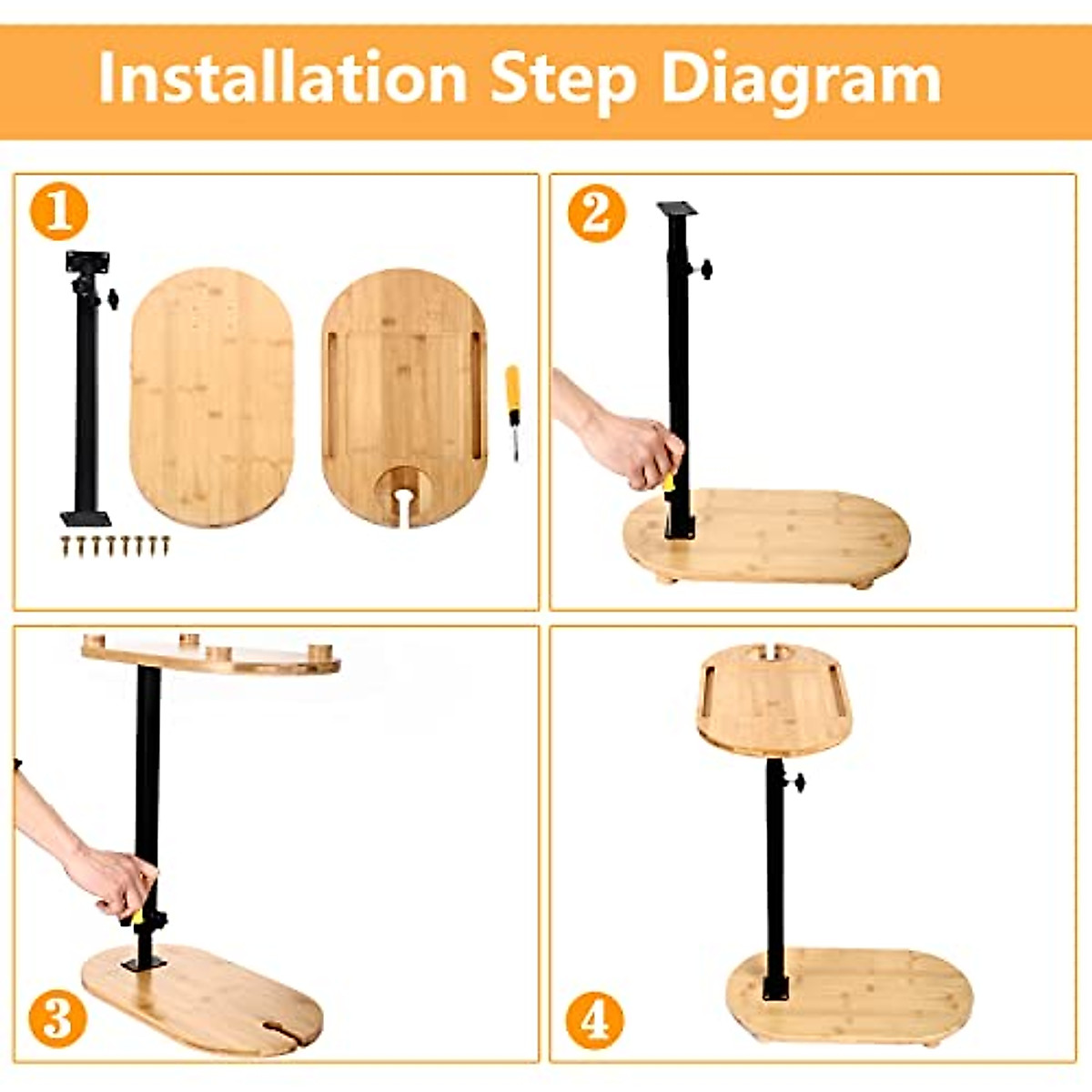 Installation Step Diagram

1

2

3

4