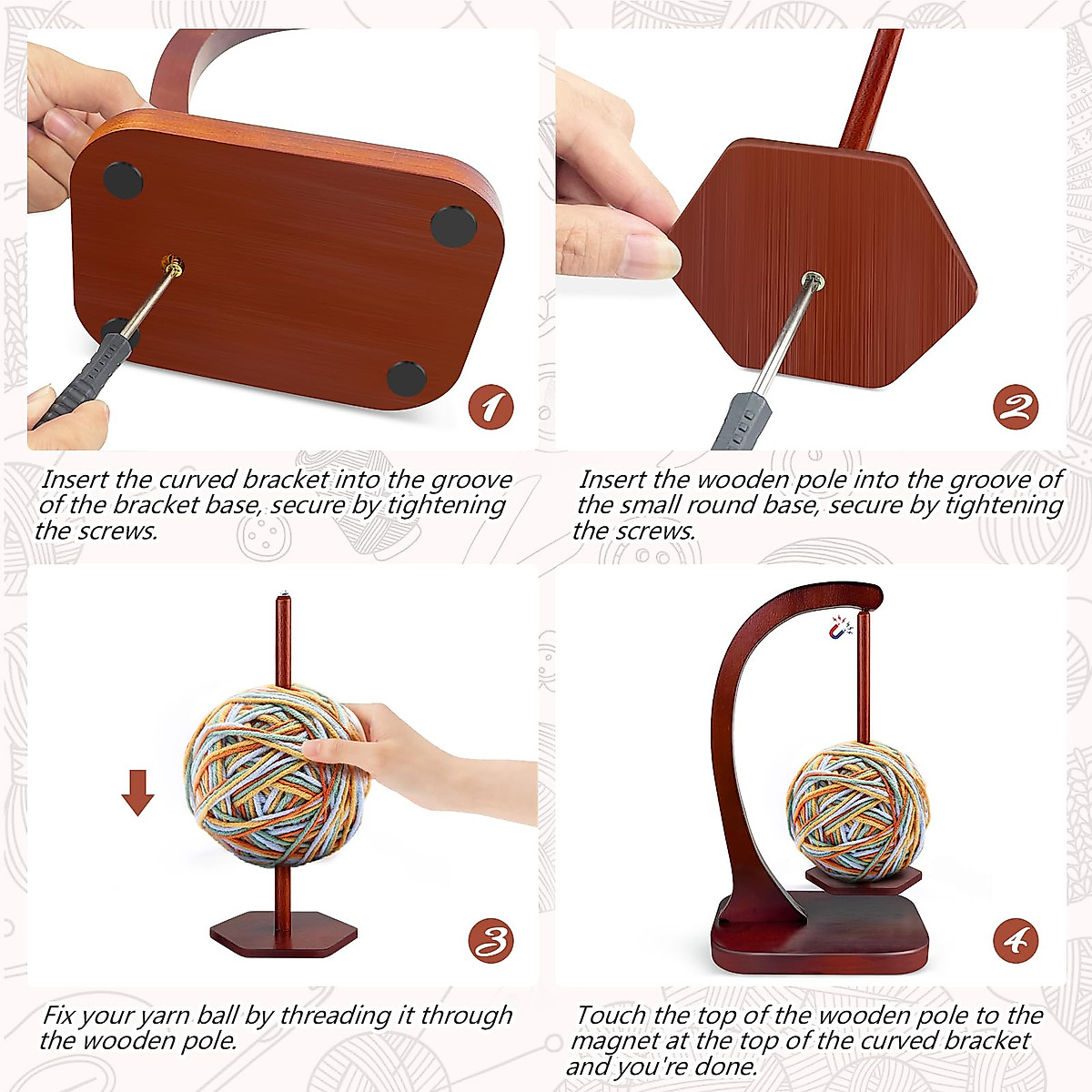 1

Insert the curved bracket into the groove of the bracket base, secure by tightening the screws.

2

Insert the wooden pole into the groove of the small round base, secure by tightening the screws.

3

Fix your yarn ball by threading it through the wooden pole.

4

Touch the top of the wooden pole to the magnet at the top of the curved bracket and you're done.