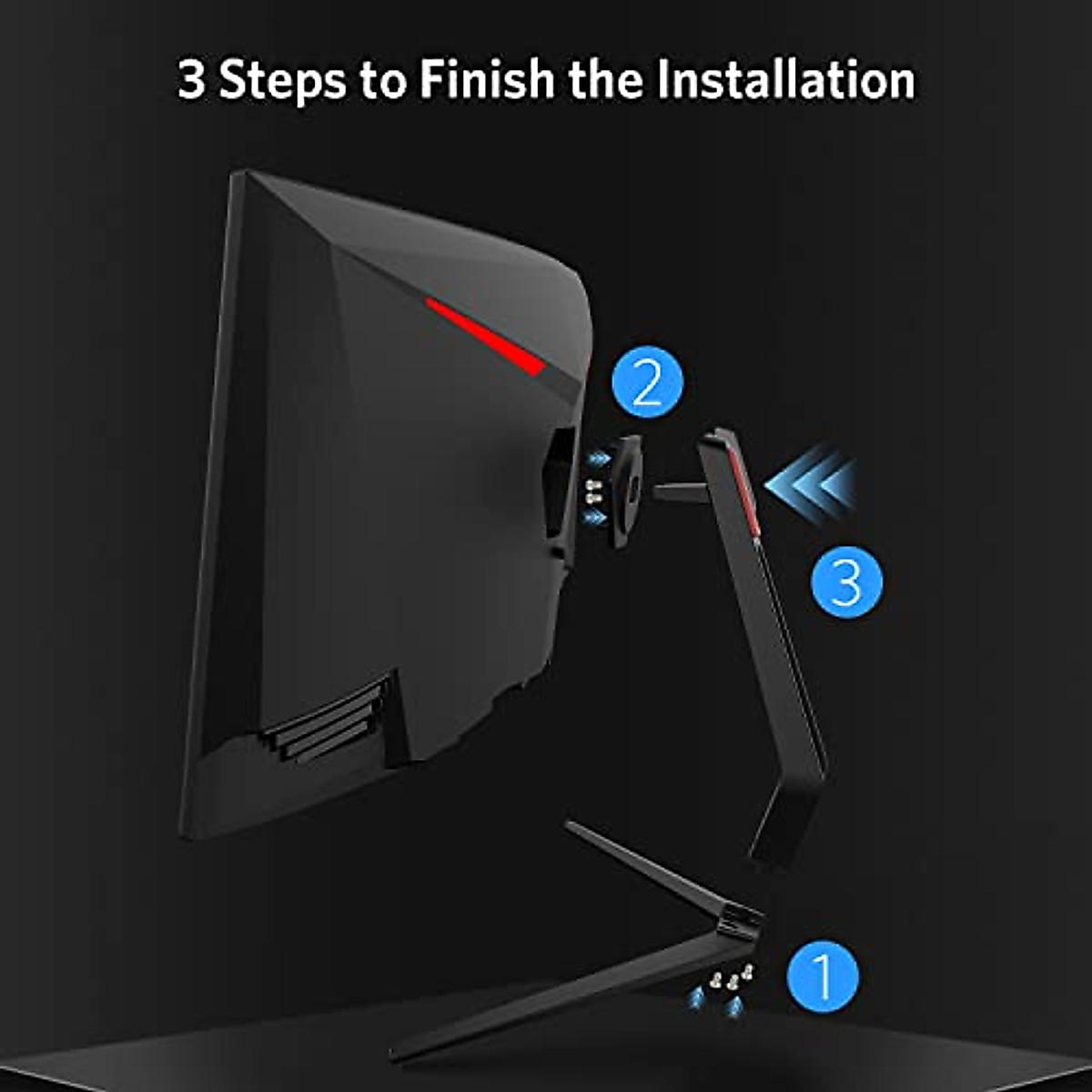 3 Steps to Finish the Installation

2

3

1