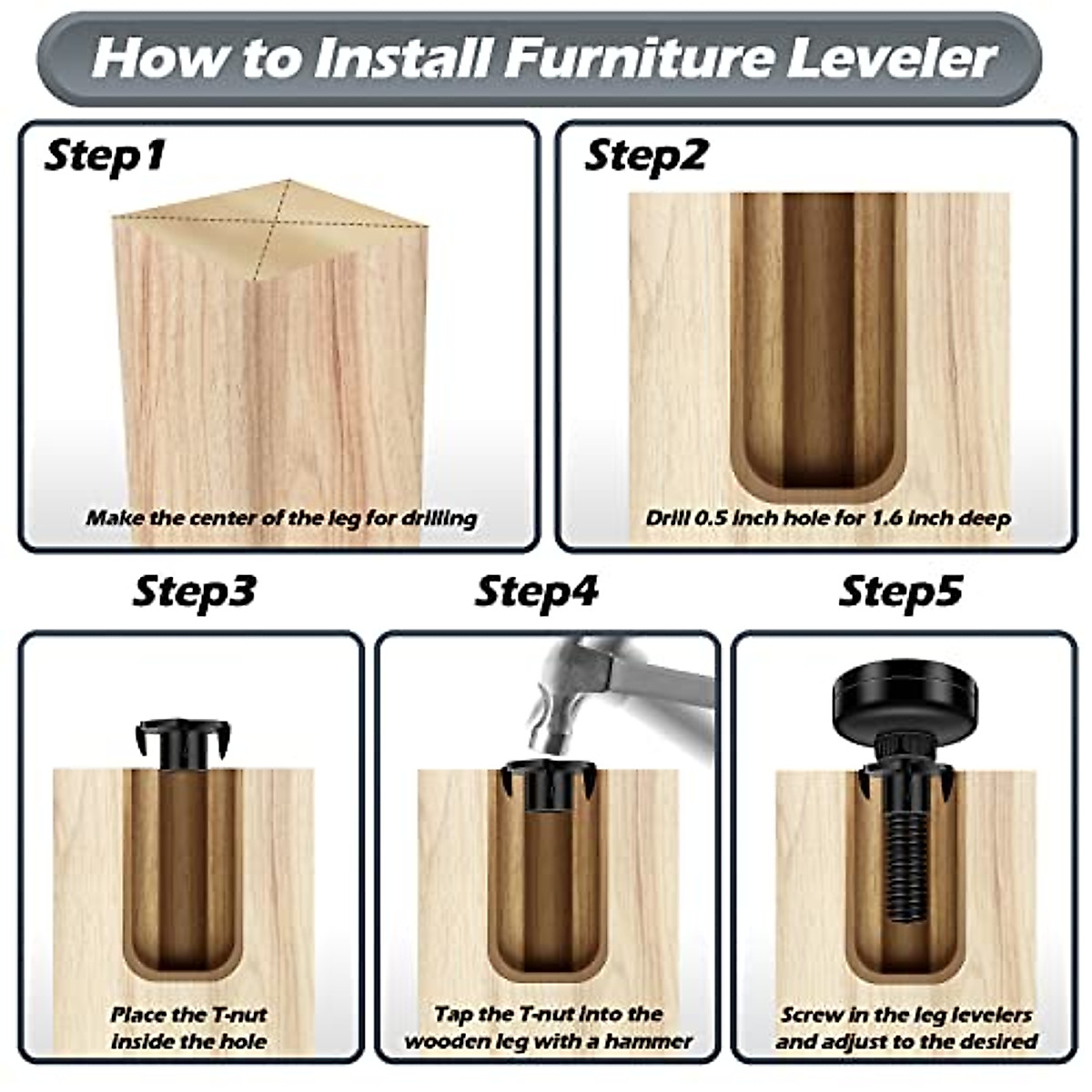 How to Install Furniture Leveler

Step1

Make the center of the leg for drilling

Step2

Drill 0.5 inch hole for 1.6 inch deep

Step3

Place the T-nut inside the hole

Step4

Tap the T-nut into the wooden leg with a hammer

Step5

Screw in the leg levelers and adjust to the desired