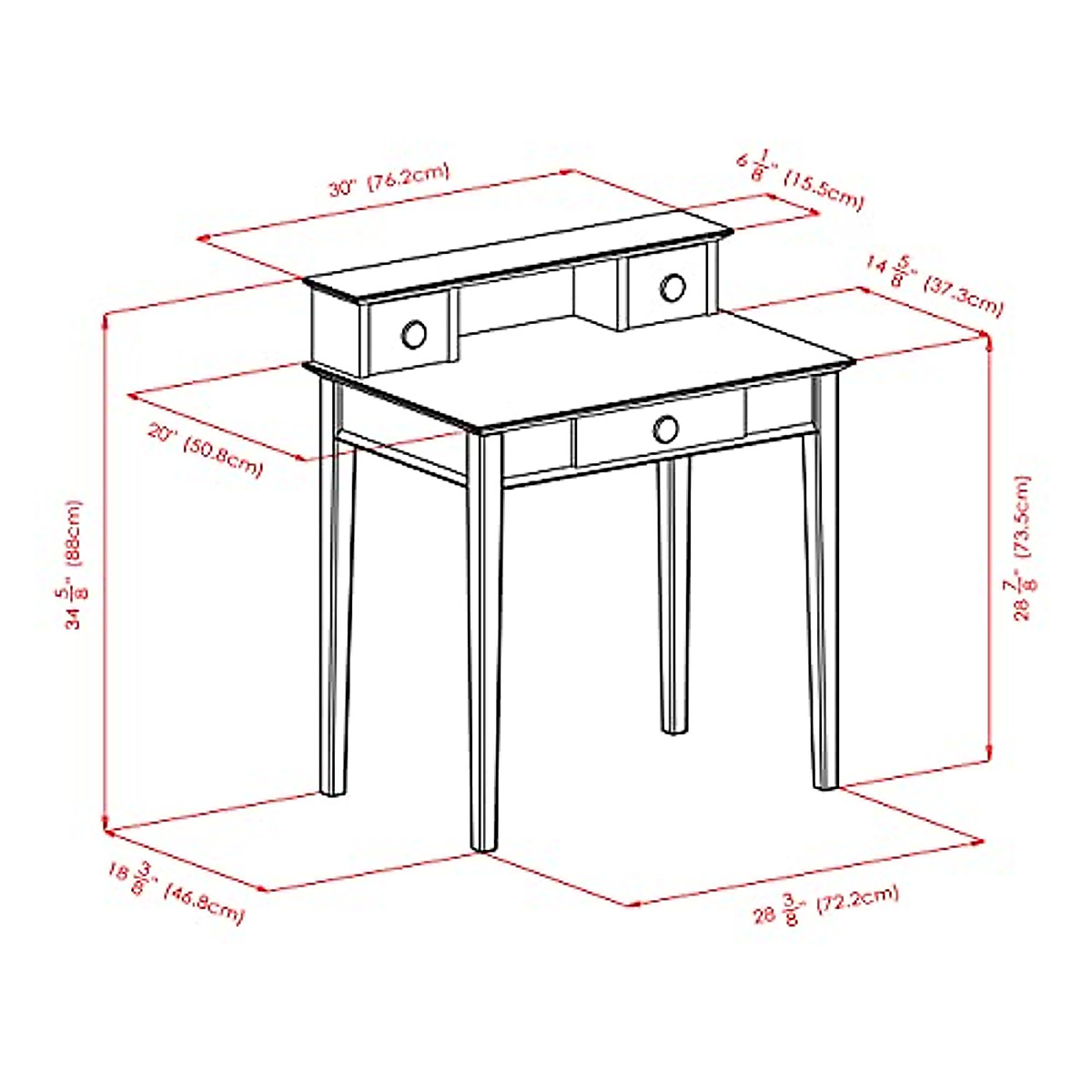 30" (76.2cm)

$6\frac{1}{8}$" (15.5cm)

$14\frac{5}{8}$" (37.3cm)

20" (50.8cm)

$34\frac{5}{8}$" (88cm)

$28\frac{7}{8}$" (73.5cm)

$18\frac{3}{8}$" (46.8cm)

$28\frac{3}{8}$" (72.2cm)