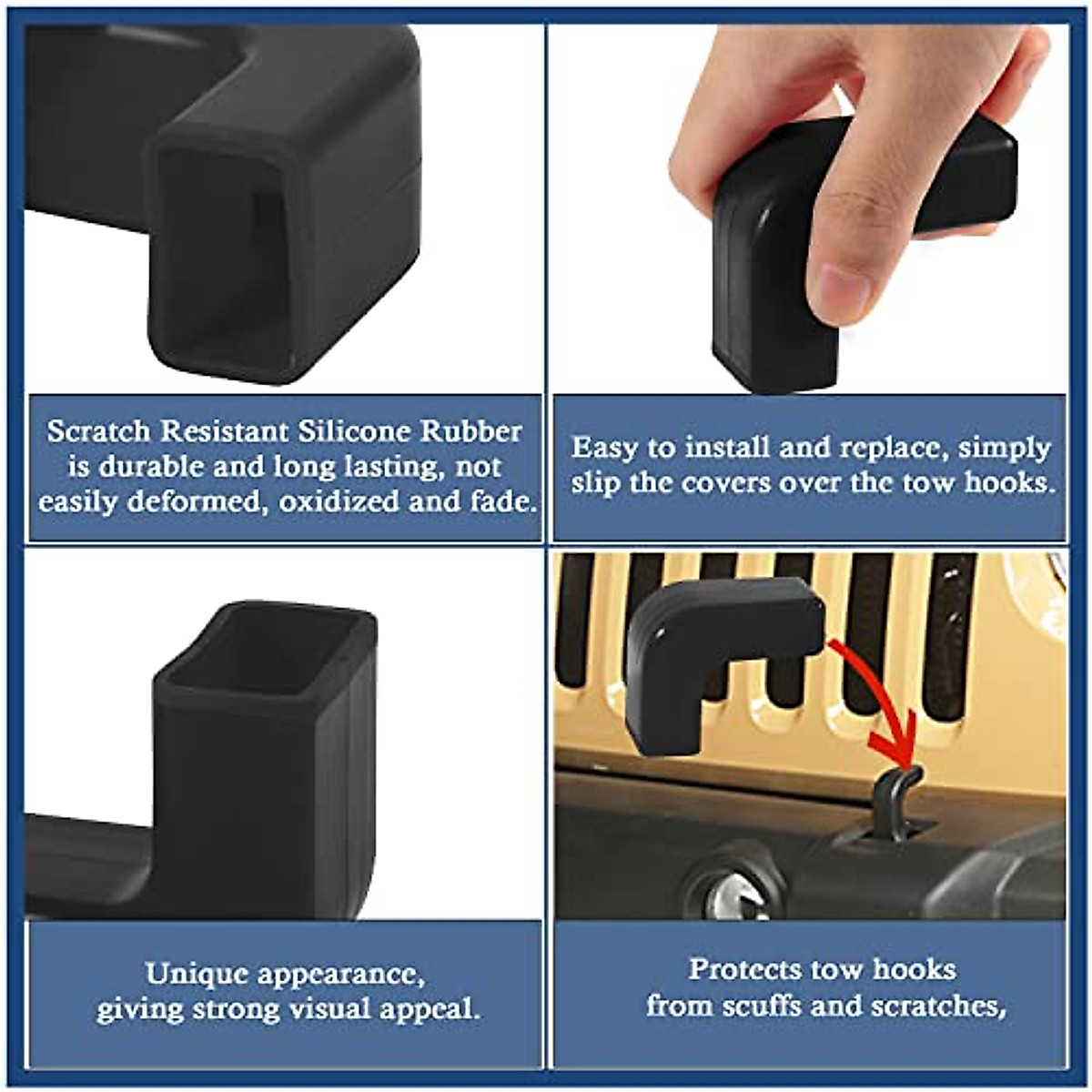 Scratch Resistant Silicone Rubber is durable and long lasting, not easily deformed, oxidized and fade.

Easy to install and replace, simply slip the covers over the tow hooks.

Unique appearance, giving strong visual appeal.

Protects tow hooks from scuffs and scratches,