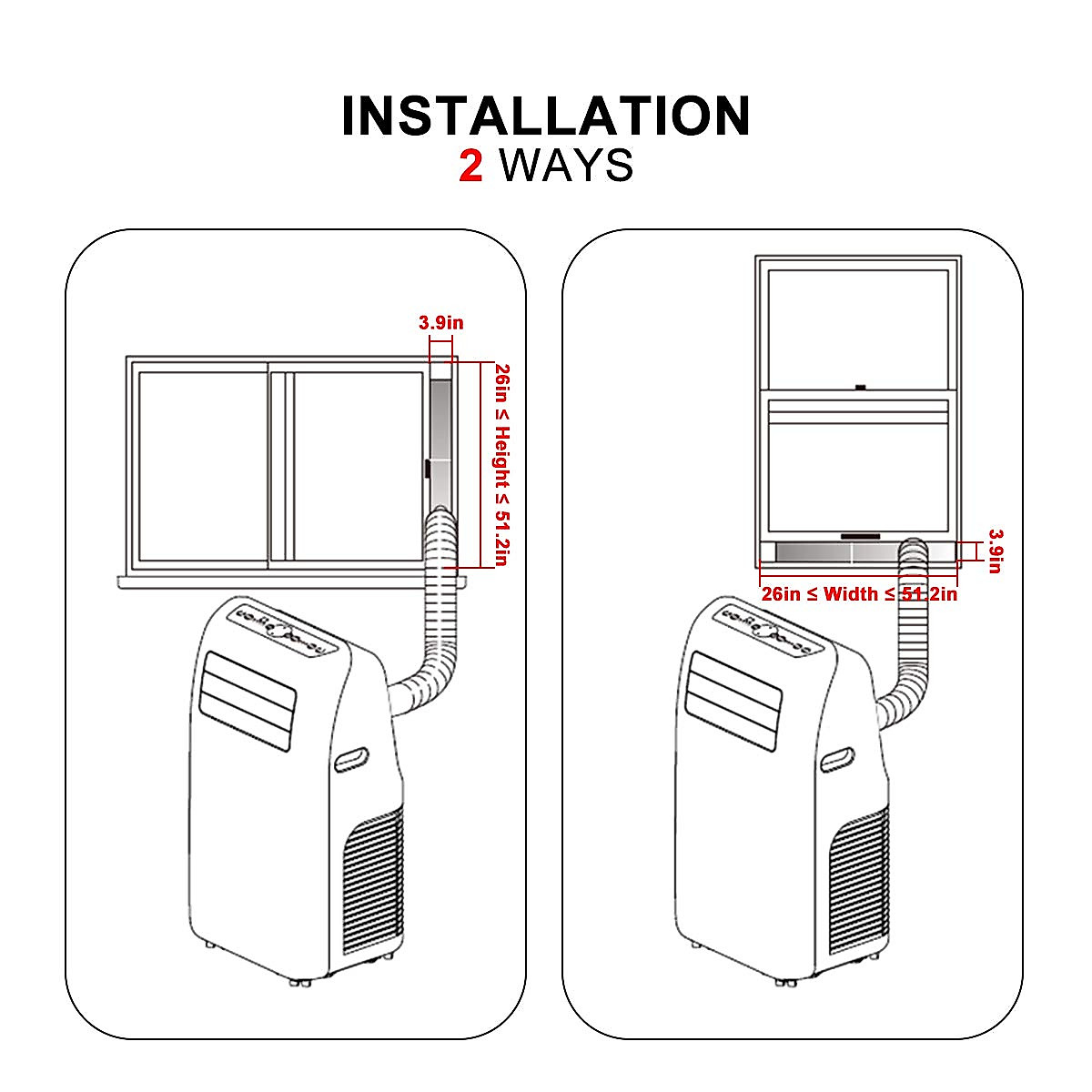 INSTALLATION
2 WAYS

3.9in
26in ≤ Height ≤ 51.2in

3.9in
26in ≤ Width ≤ 51.2in