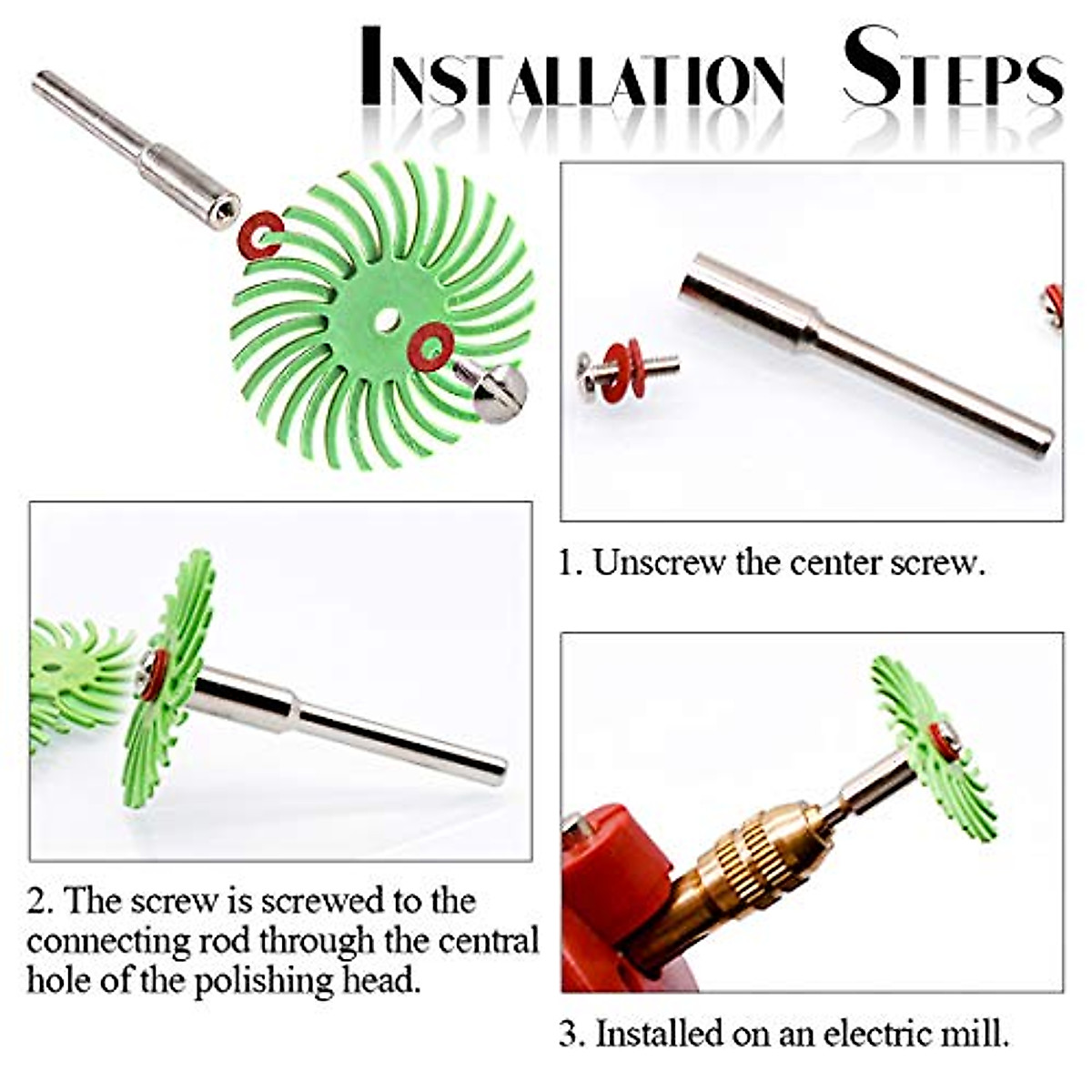 INSTALLATION STEPS

1. Unscrew the center screw.

2. The screw is screwed to the connecting rod through the central hole of the polishing head.

3. Installed on an electric mill.