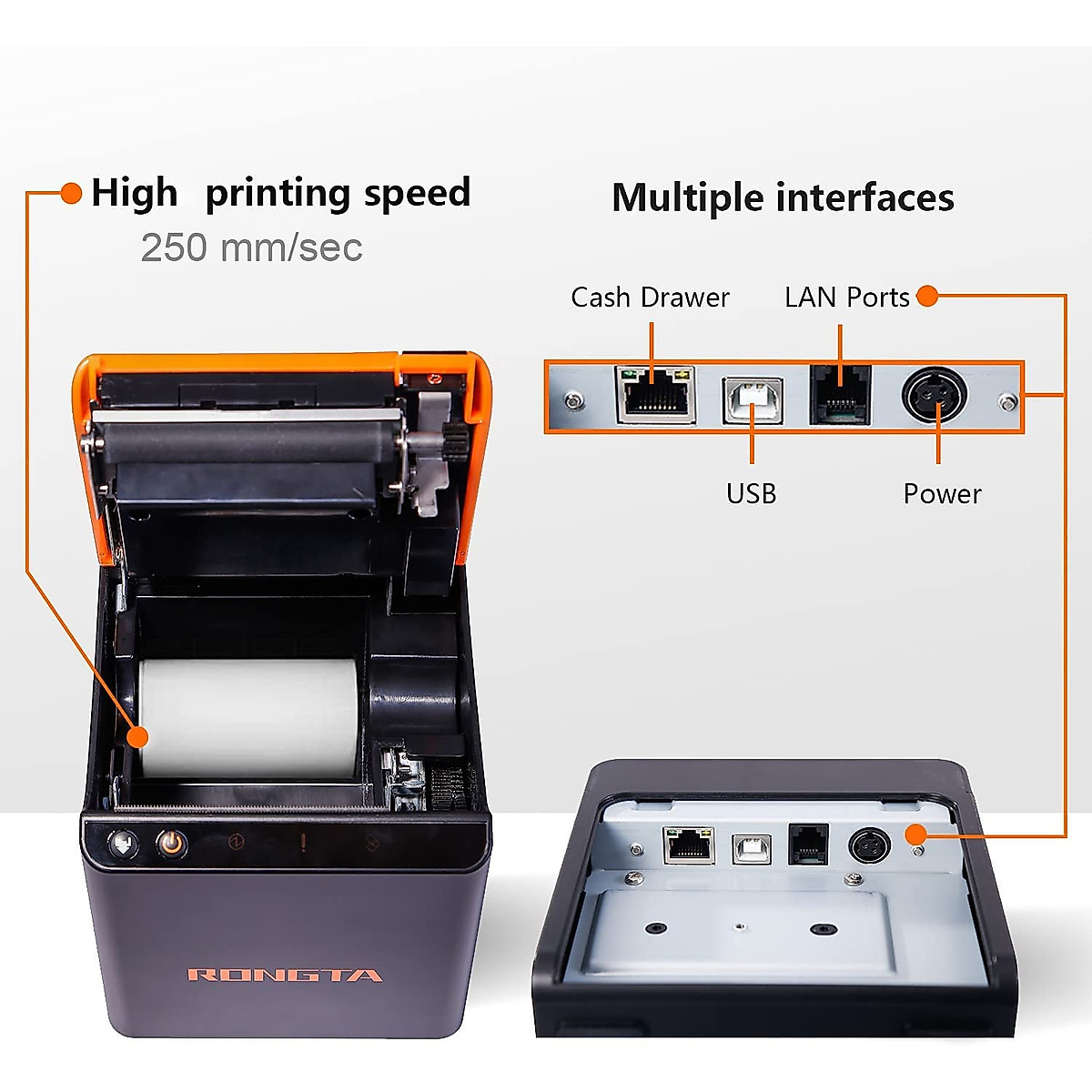 High printing speed
250 mm/sec

Multiple interfaces

Cash Drawer
LAN Ports
USB
Power

RONGTA