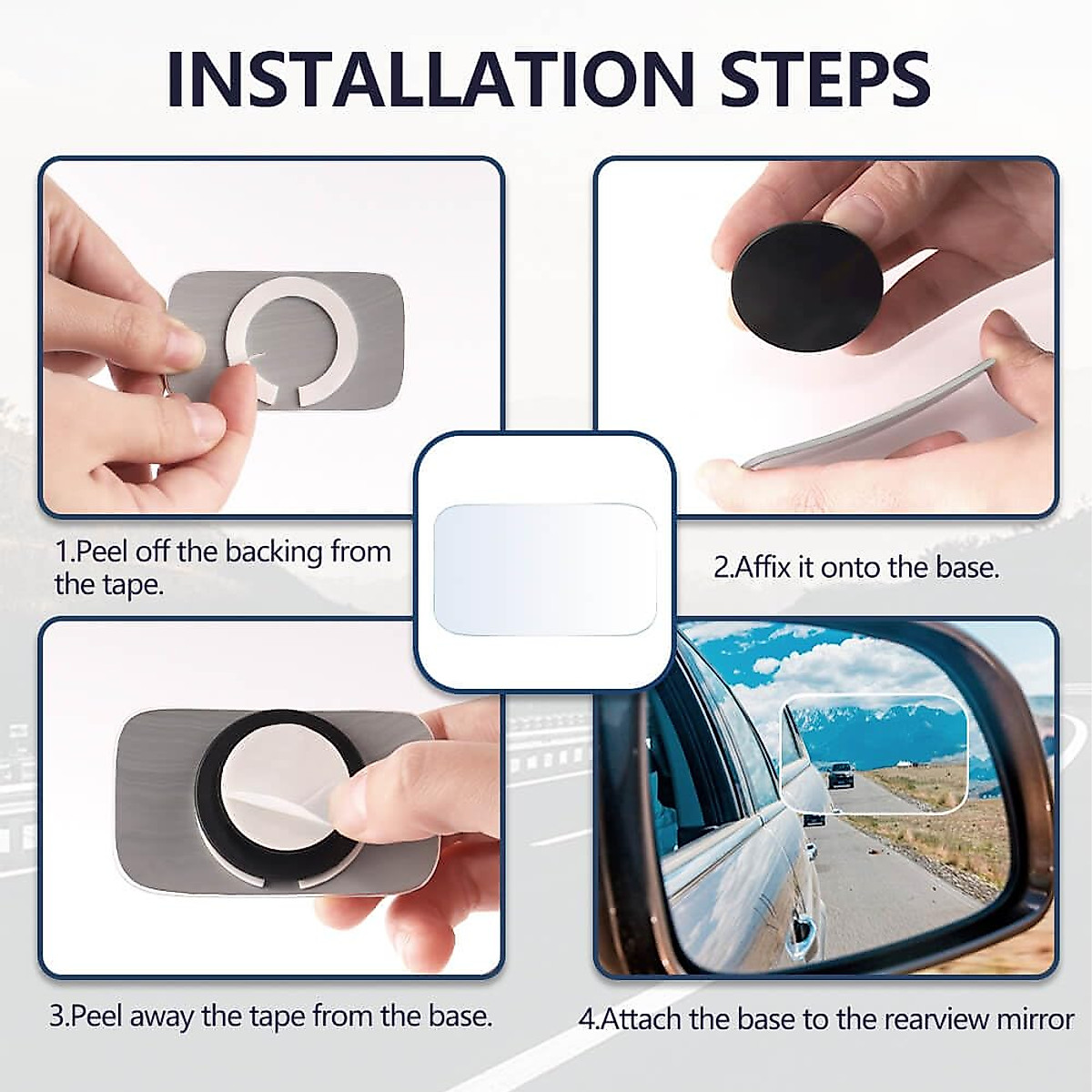 INSTALLATION STEPS

1.Peel off the backing from the tape.

2.Affix it onto the base.

3.Peel away the tape from the base.

4.Attach the base to the rearview mirror