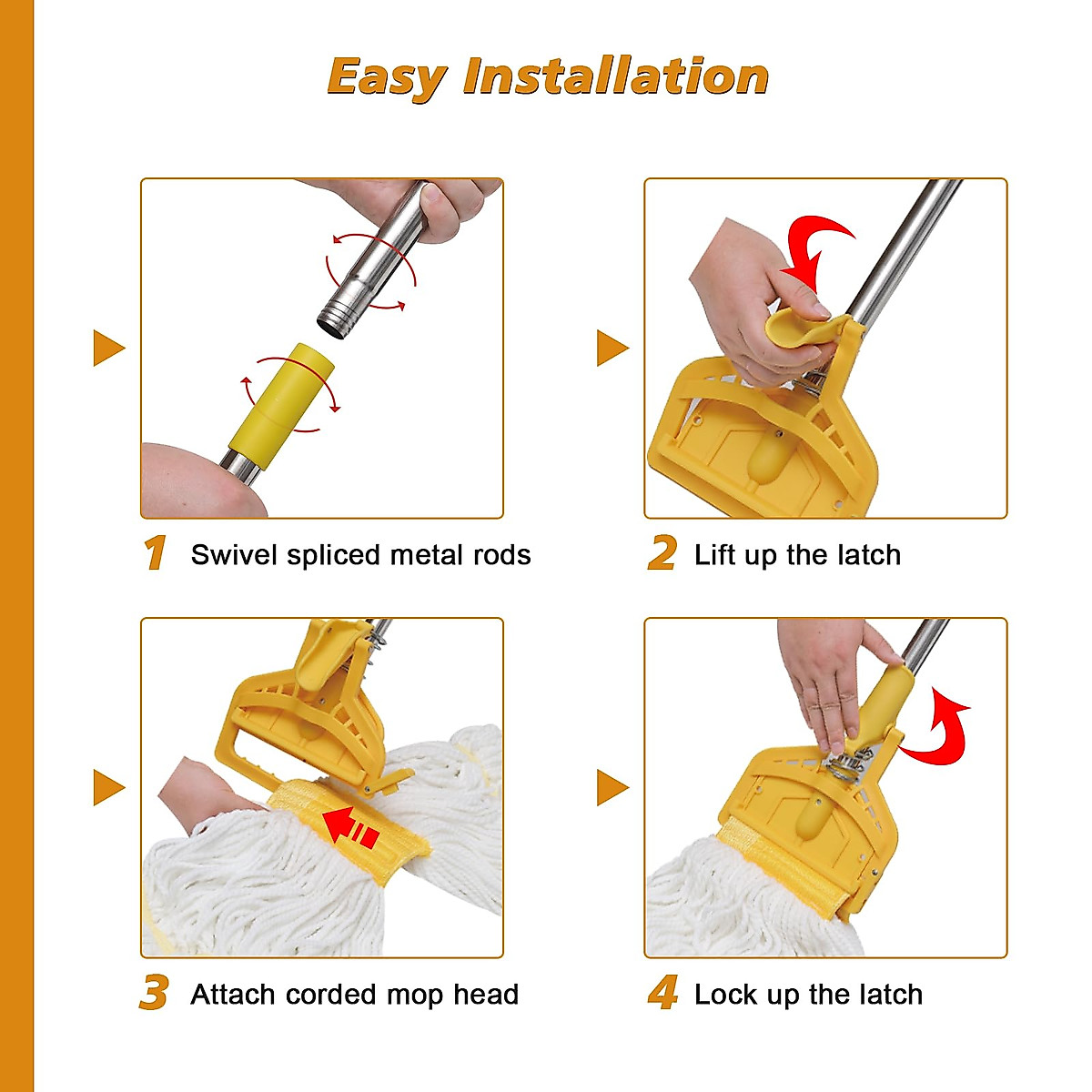 Easy Installation

1 Swivel spliced metal rods

2 Lift up the latch

3 Attach corded mop head

4 Lock up the latch