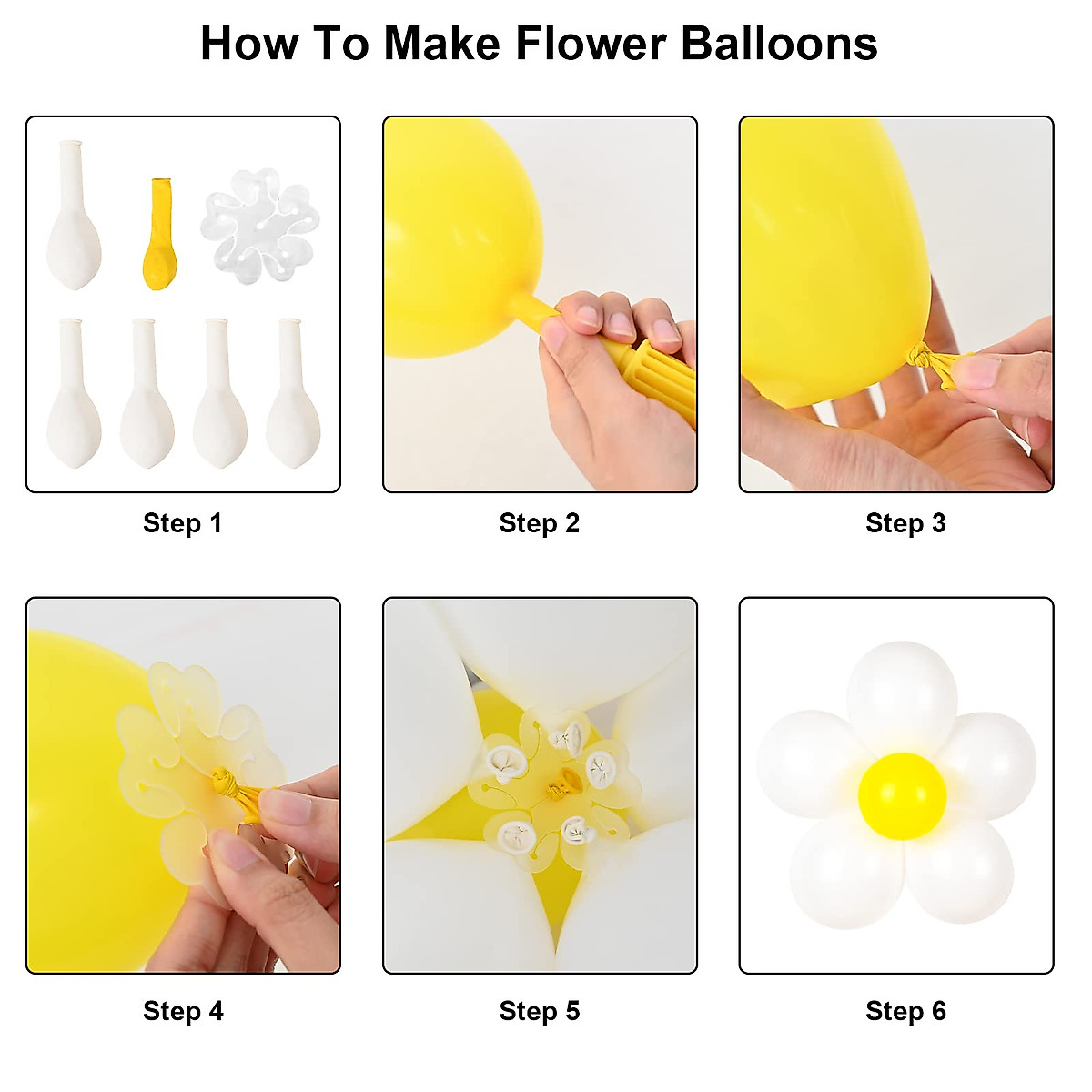 How To Make Flower Balloons

Step 1

Step 2

Step 3

Step 4

Step 5

Step 6