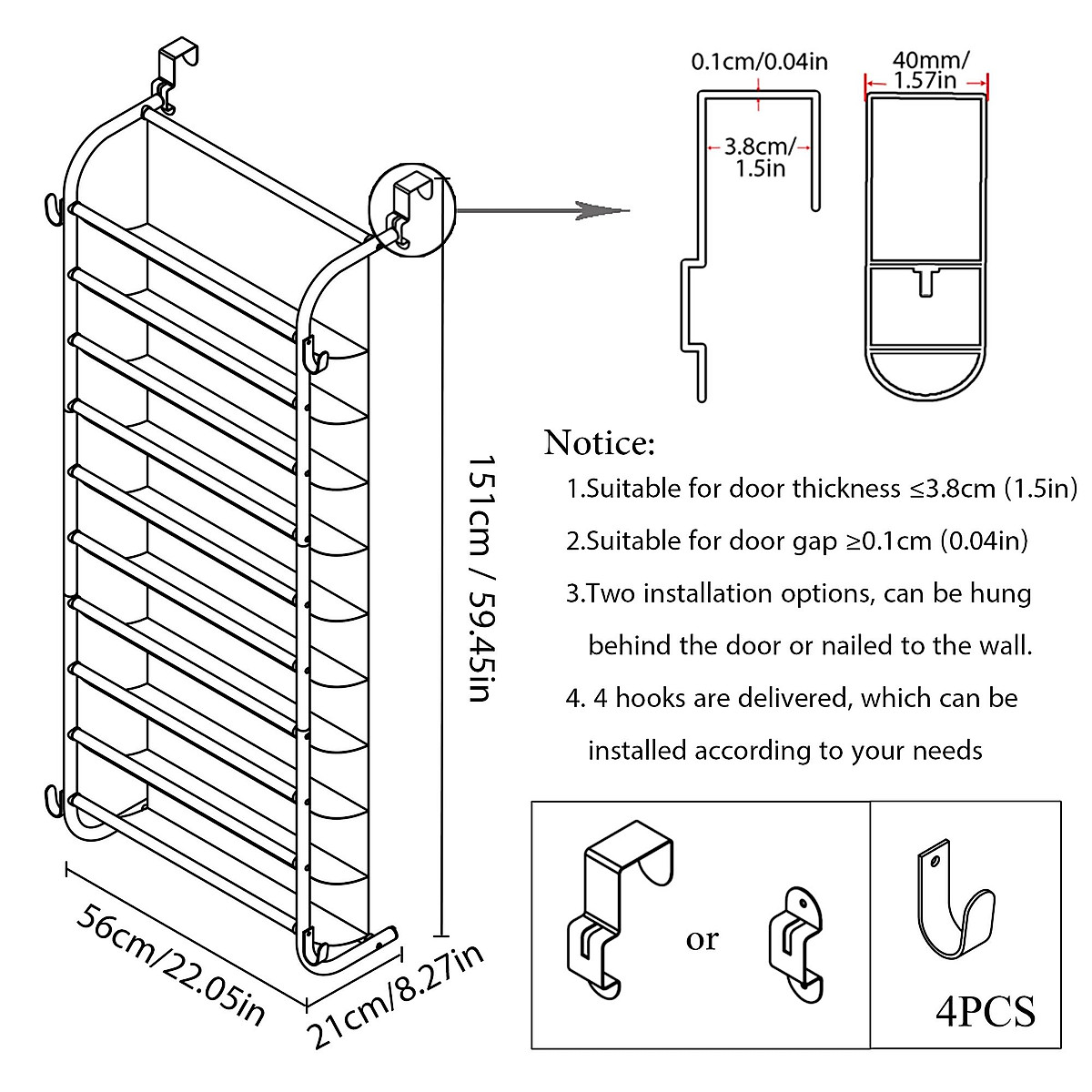 0.1cm/0.04in

40mm/
1.57in

3.8cm/
1.5in

151cm / 59.45in

56cm/22.05in

21cm/8.27in

Notice:

1.Suitable for door thickness ≤3.8cm (1.5in)

2.Suitable for door gap ≥0.1cm (0.04in)

3.Two installation options, can be hung behind the door or nailed to the wall.

4. 4 hooks are delivered, which can be installed according to your needs

or

4PCS