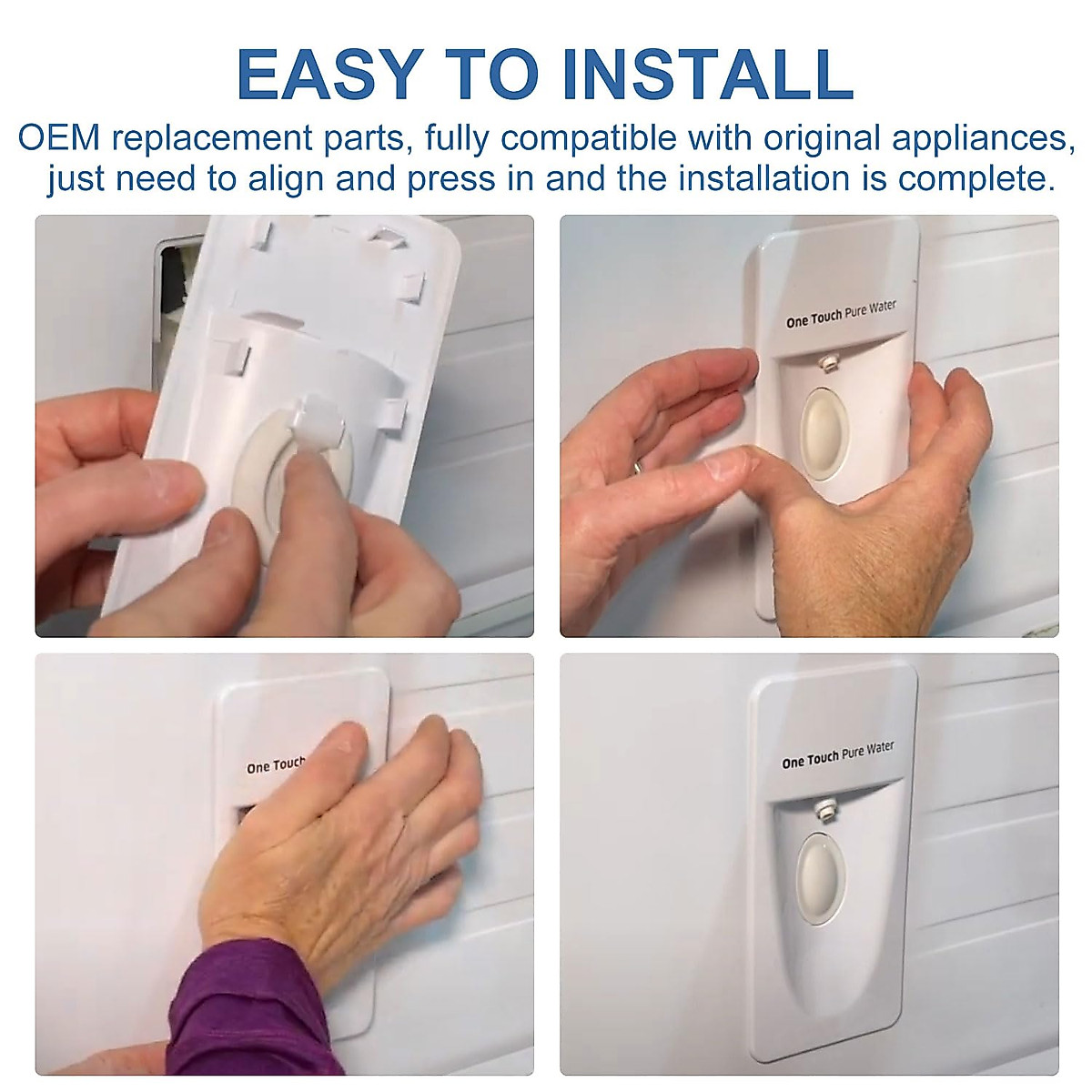 EASY TO INSTALL

OEM replacement parts, fully compatible with original appliances, just need to align and press in and the installation is complete.

One Touch Pure Water

One Touch

One Touch Pure Water