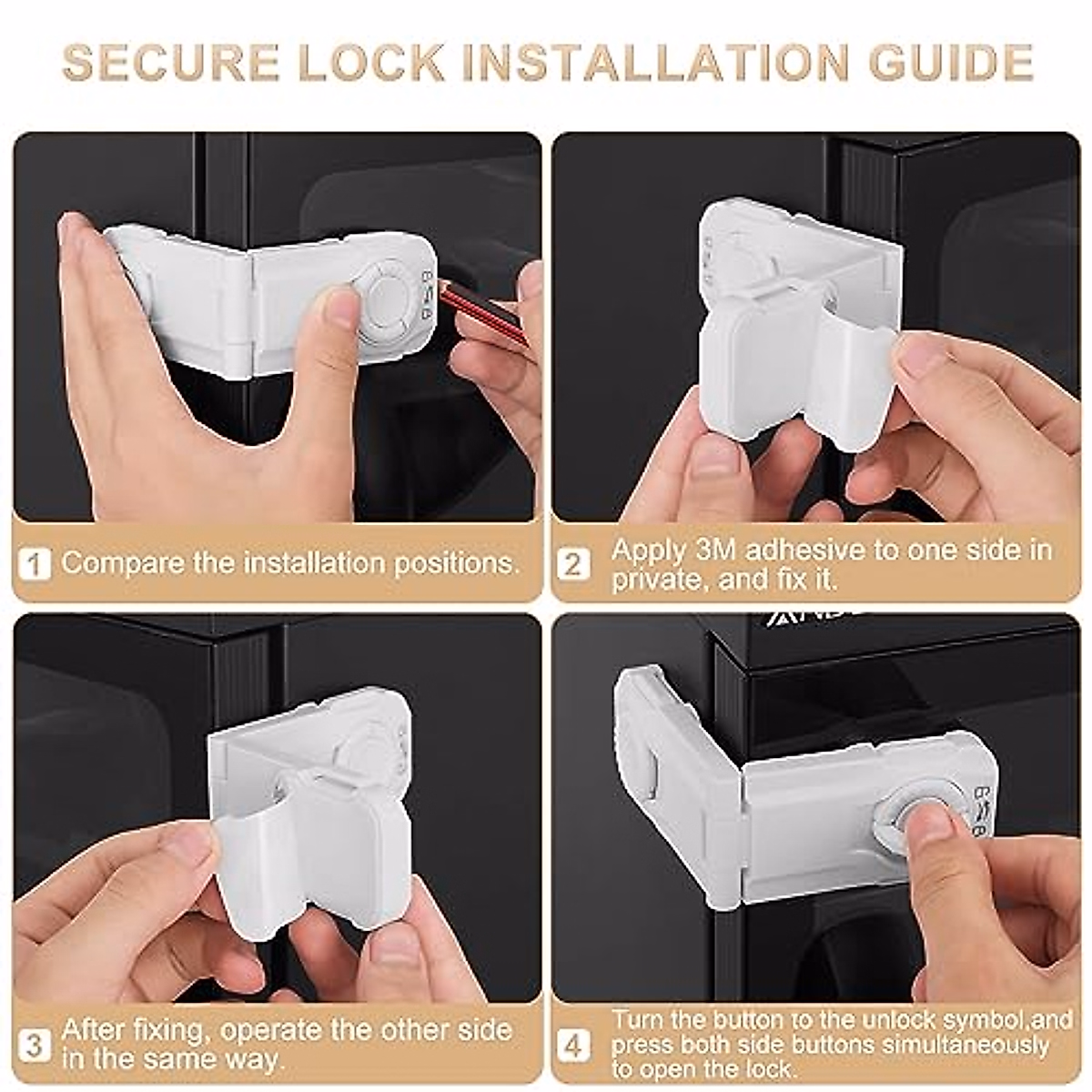 SECURE LOCK INSTALLATION GUIDE

1 Compare the installation positions.

2 Apply 3M adhesive to one side in private, and fix it.

3 After fixing, operate the other side in the same way.

4 Turn the button to the unlock symbol,and press both side buttons simultaneously to open the lock.