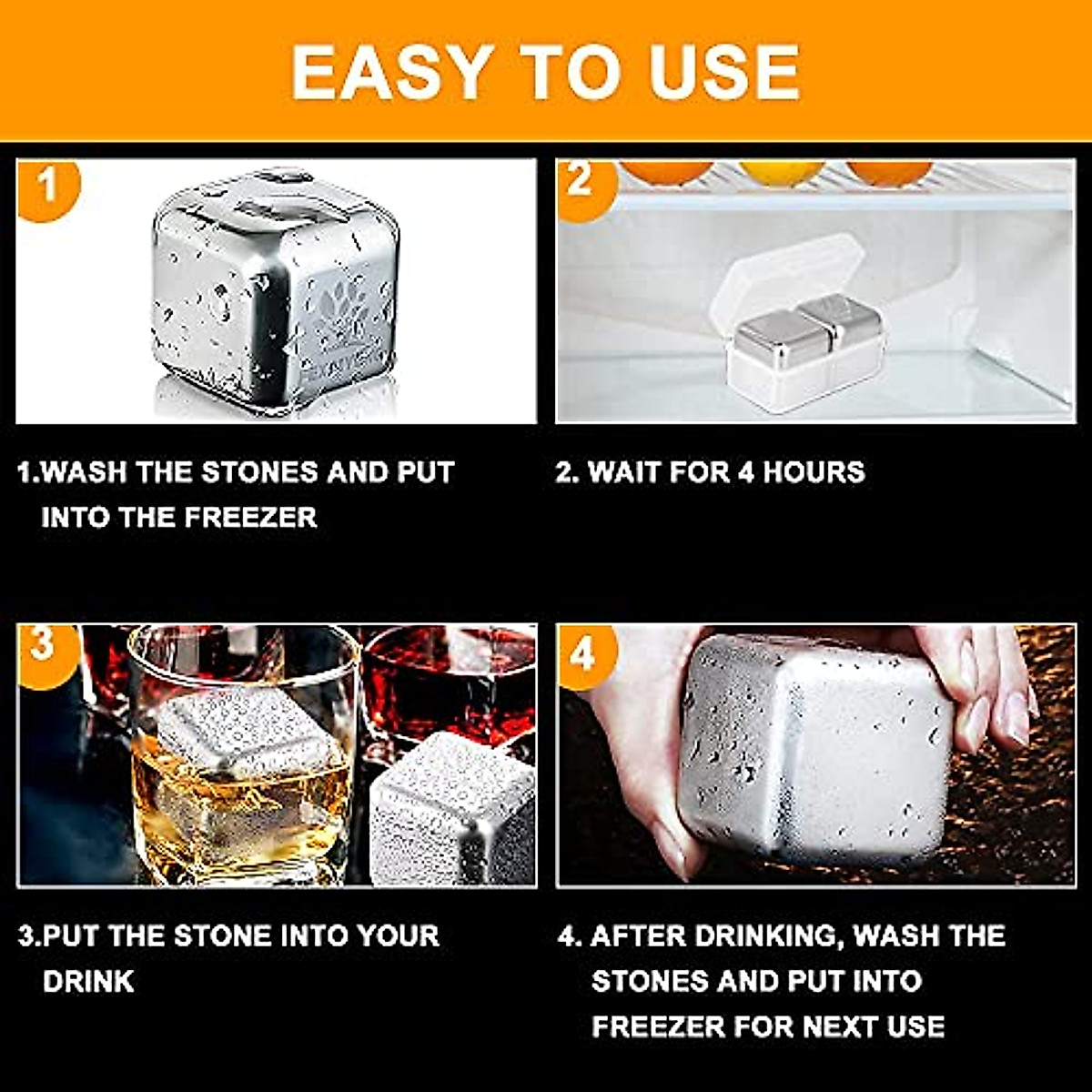 EASY TO USE

1

1.WASH THE STONES AND PUT INTO THE FREEZER

2

2. WAIT FOR 4 HOURS

3

3.PUT THE STONE INTO YOUR DRINK

4

4. AFTER DRINKING, WASH THE STONES AND PUT INTO FREEZER FOR NEXT USE